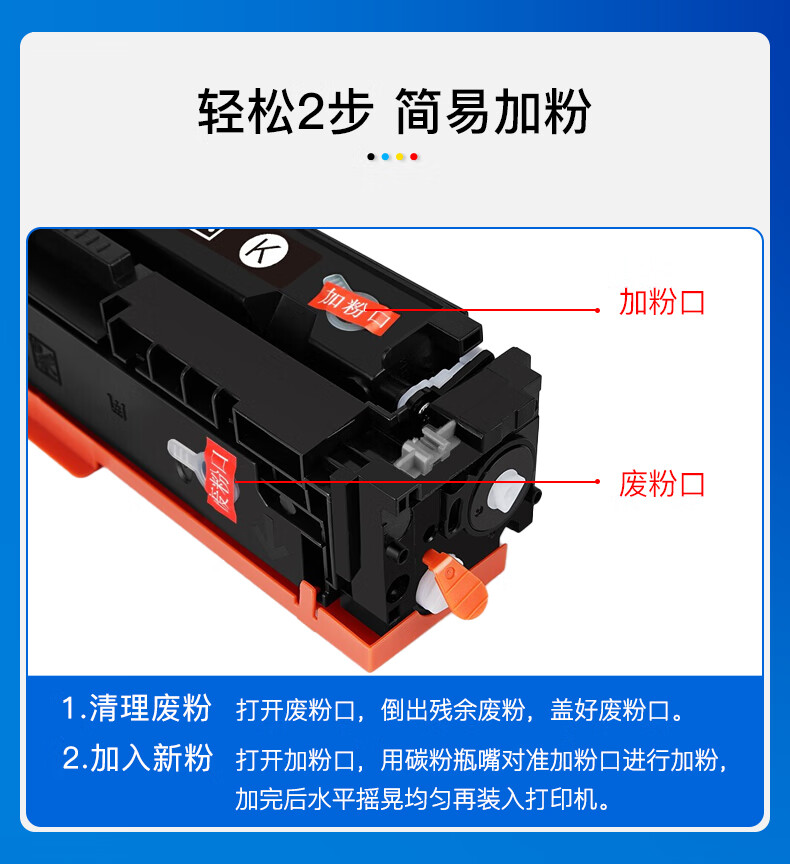 轻松2步 简易加粉

K

加粉口

加粉口

废粉口

废粉口

1.清理废粉 打开废粉口，倒出残余废粉，盖好废粉口。

2.加入新粉 打开加粉口，用碳粉瓶嘴对准加粉口进行加粉，加完后水平摇晃均匀再装入打印机。