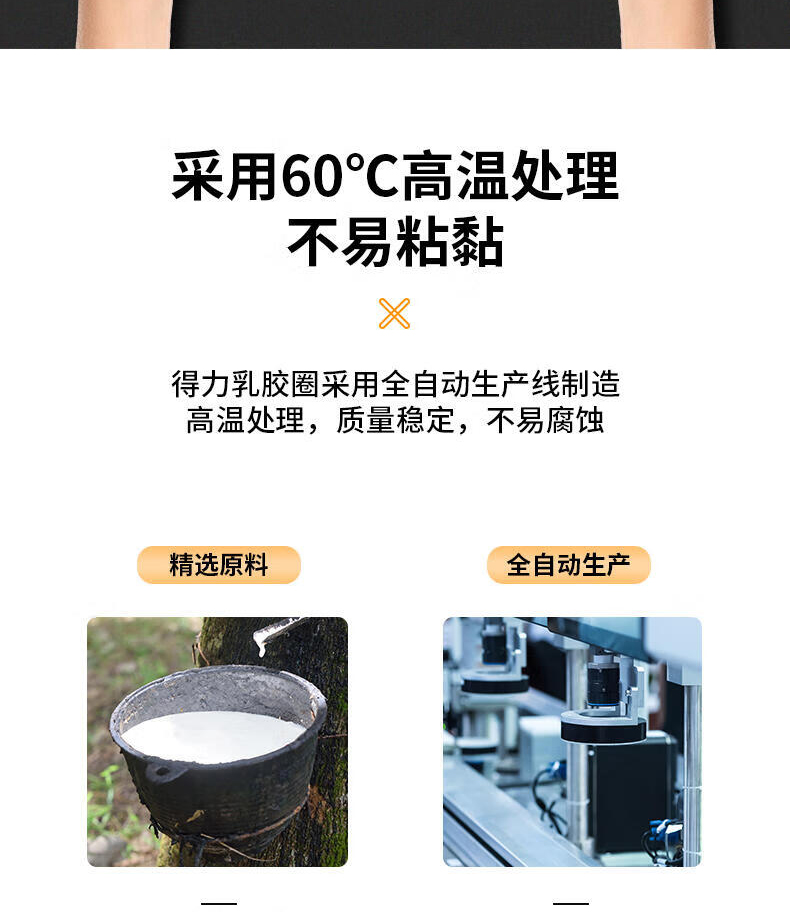 采用60℃高温处理
不易粘黏

得力乳胶圈采用全自动生产线制造
高温处理，质量稳定，不易腐蚀

精选原料

全自动生产