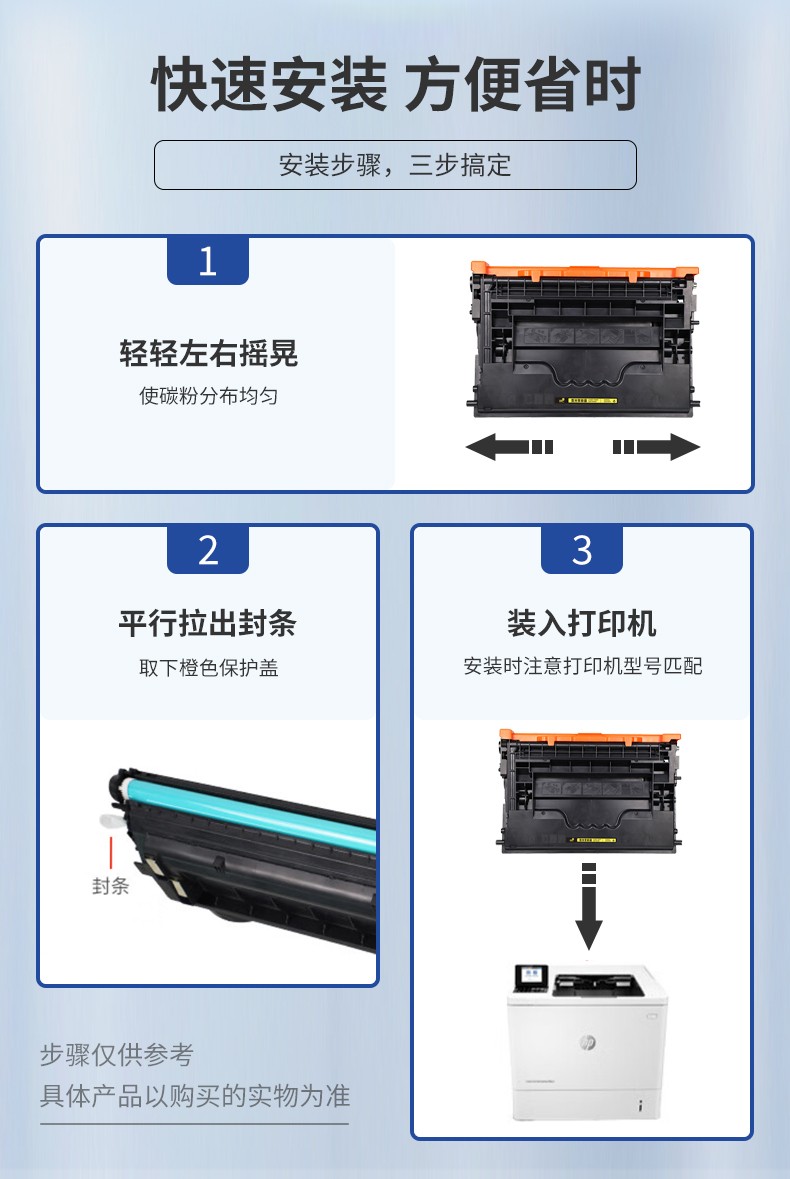 快速安装 方便省时

安装步骤，三步搞定

1

轻轻左右摇晃

使碳粉分布均匀

2

平行拉出封条

取下橙色保护盖

封条

3

装入打印机

安装时注意打印机型号匹配

步骤仅供参考

具体产品以购买的实物为准