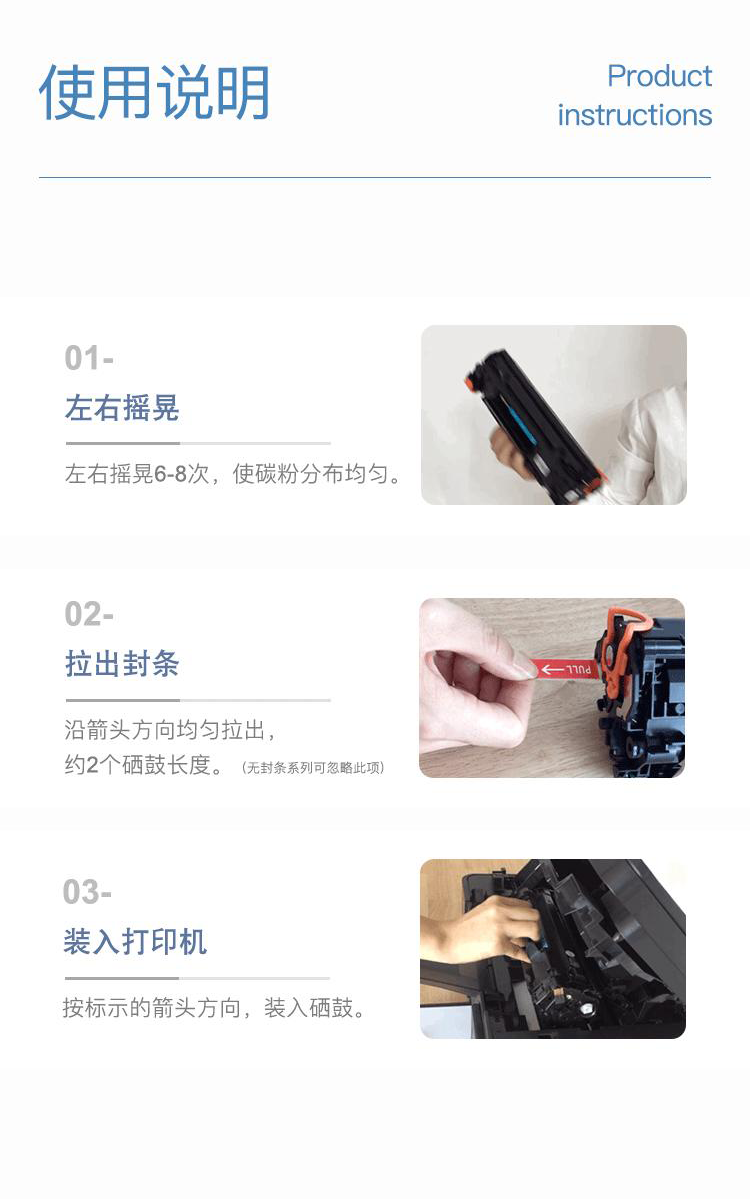 使用说明

Product instructions

01-

左右摇晃

左右摇晃6-8次，使碳粉分布均匀。

02-

拉出封条

沿箭头方向均匀拉出，约2个硒鼓长度。（无封条系列可忽略此项）

PULL

03-

装入打印机

按标示的箭头方向，装入硒鼓。