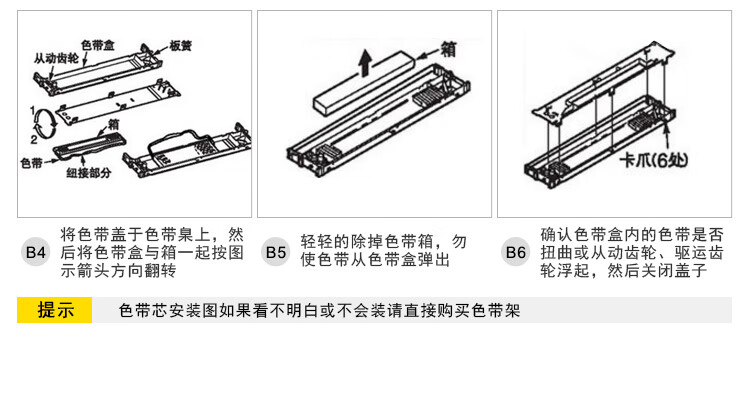 色带盒
板簧
从动齿轮
1
2
箱
色带
纽接部分

箱

卡爪(6处)

B4 将色带盖于色带臬上，然后将色带盒与箱一起按图示箭头方向翻转

B5 轻轻的除掉色带箱，勿使色带从色带盒弹出

B6 确认色带盒内的色带是否扭曲或从动齿轮、驱运齿轮浮起，然后关闭盖子

提示 色带芯安装图如果看不明白或不会装请直接购买色带架