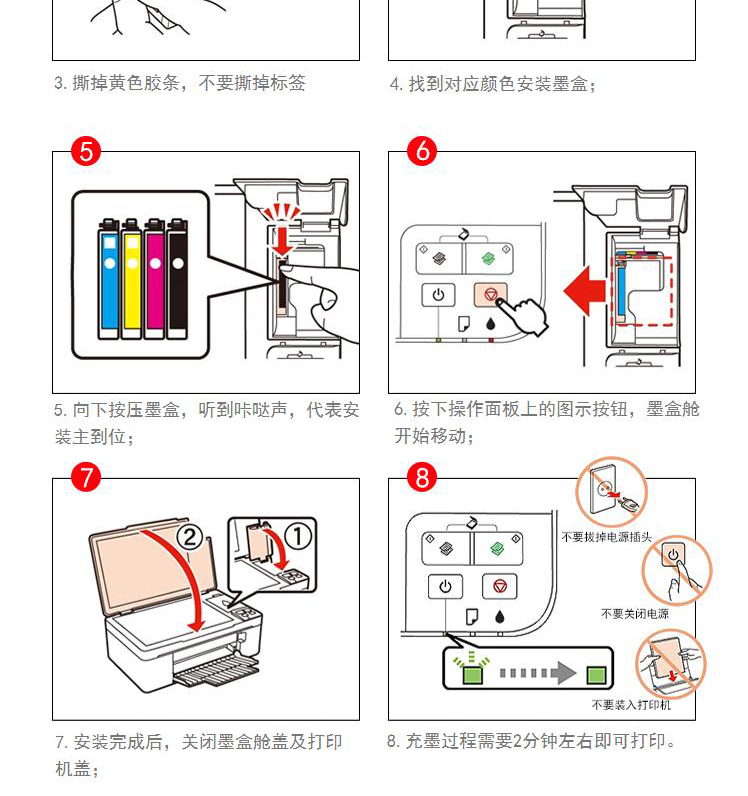 3. 撕掉黄色胶条，不要撕掉标签

4. 找到对应颜色安装墨盒；

5

5. 向下按压墨盒，听到咔哒声，代表安装主到位；

6

6. 按下操作面板上的图示按钮，墨盒舱开始移动；

7

②

①

7. 安装完成后，关闭墨盒舱盖及打印机盖；

8

不要拔掉电源插头

不要关闭电源

不要装入打印机

8. 充墨过程需要2分钟左右即可打印。