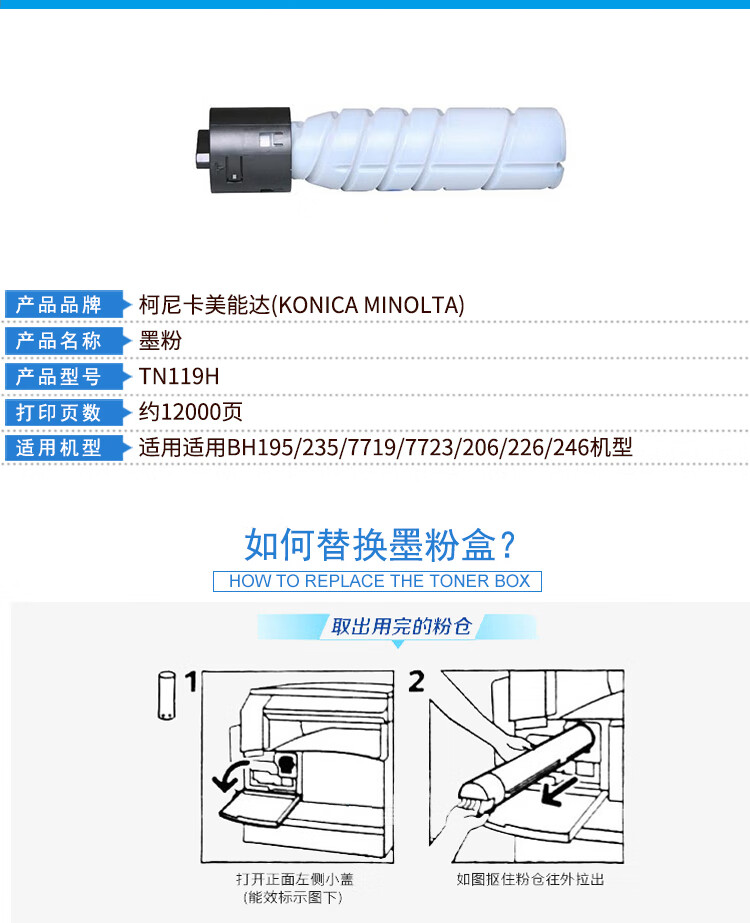 | 产品品牌 | 柯尼卡美能达(KONICA MINOLTA) |
|---|---|
| 产品名称 | 墨粉 |
| 产品型号 | TN119H |
| 打印页数 | 约12000页 |
| 适用机型 | 适用适用BH195/235/7719/7723/206/226/246机型 |

如何替换墨粉盒?

HOW TO REPLACE THE TONER BOX

取出用完的粉仓

1

打开正面左侧小盖 (能效标示图下)

2

如图抠住粉仓往外拉出