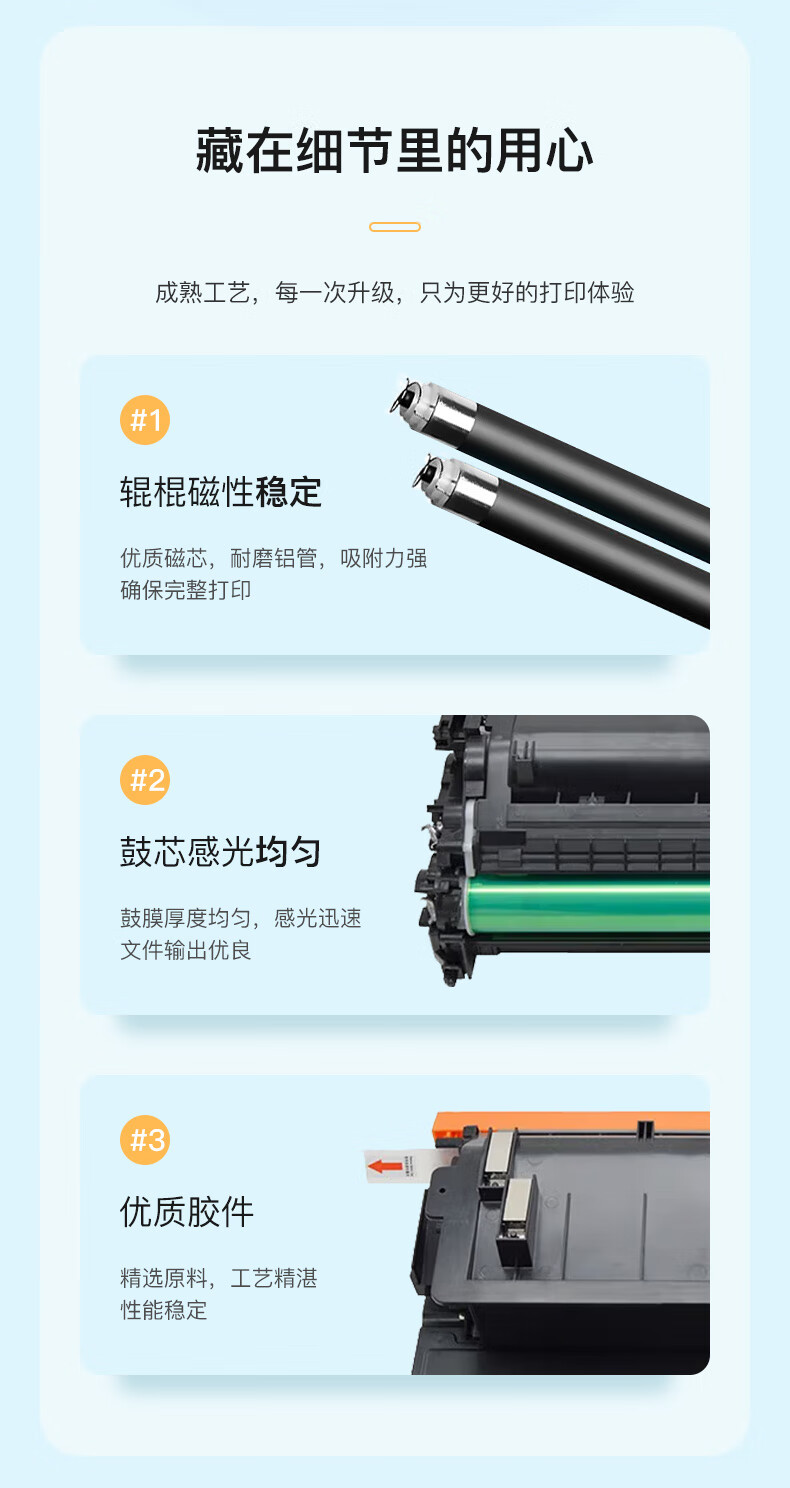 藏在细节里的用心

成熟工艺，每一次升级，只为更好的打印体验

#1

辊棍磁性稳定

优质磁芯，耐磨铝管，吸附力强
确保完整打印

#2

鼓芯感光均匀

鼓膜厚度均匀，感光迅速
文件输出优良

#3

优质胶件

精选原料，工艺精湛
性能稳定