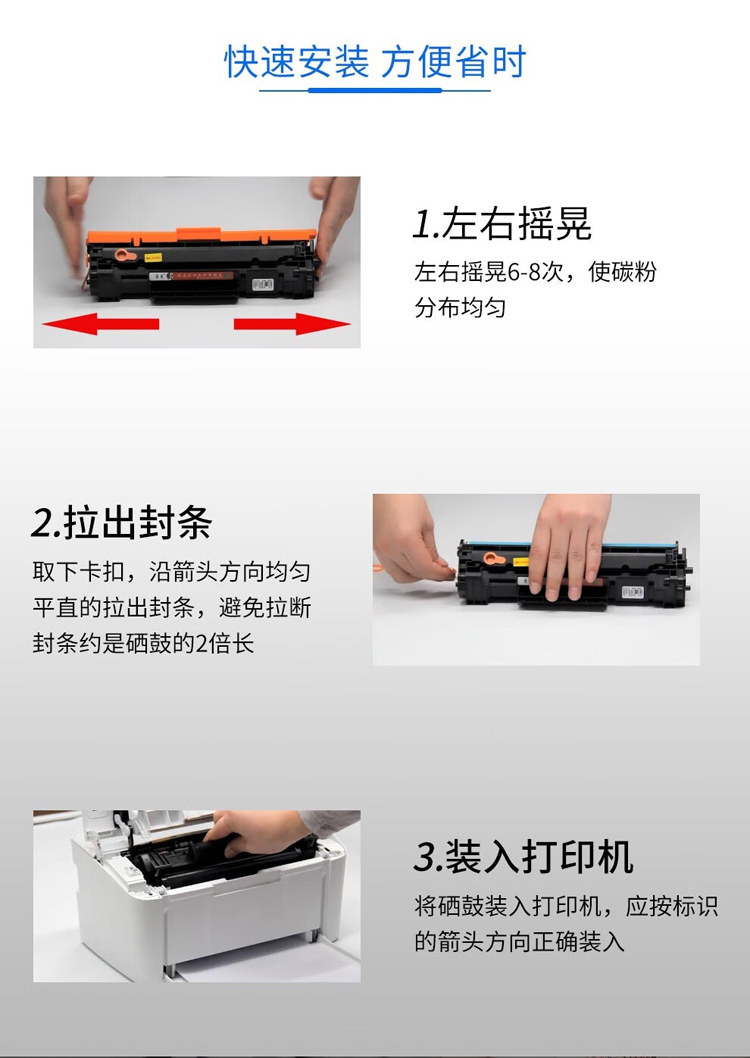 快速安装 方便省时

1.左右摇晃

左右摇晃6-8次，使碳粉分布均匀

2.拉出封条

取下卡扣，沿箭头方向均匀平直的拉出封条，避免拉断封条约是硒鼓的2倍长

3.装入打印机

将硒鼓装入打印机，应按标识的箭头方向正确装入