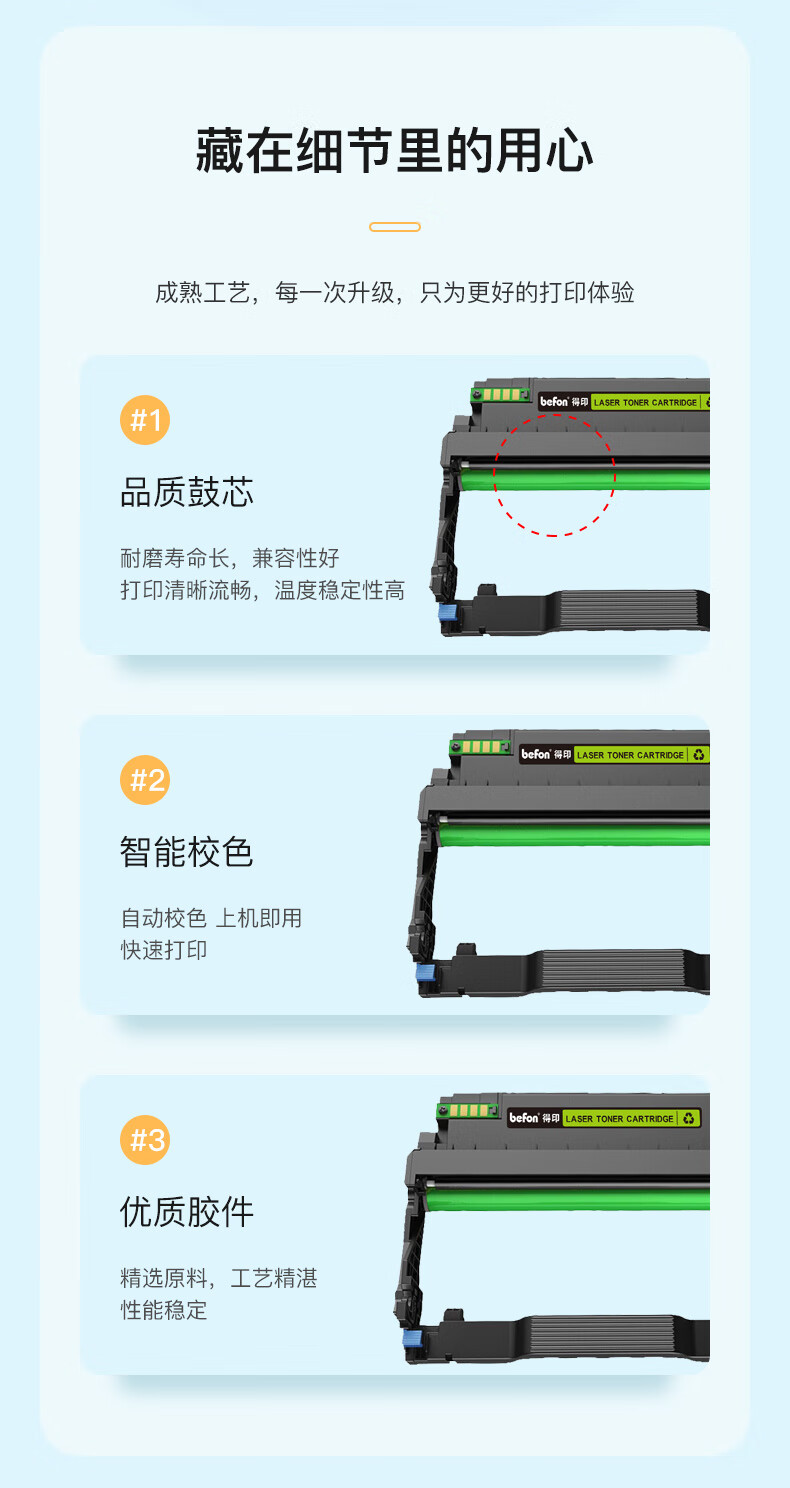 藏在细节里的用心

成熟工艺，每一次升级，只为更好的打印体验

#1

品质鼓芯

耐磨寿命长，兼容性好
打印清晰流畅，温度稳定性高

befon 得印 LASER TONER CARTRIDGE

#2

智能校色

自动校色 上机即用
快速打印

befon 得印 LASER TONER CARTRIDGE

#3

优质胶件

精选原料，工艺精湛
性能稳定

befon 得印 LASER TONER CARTRIDGE