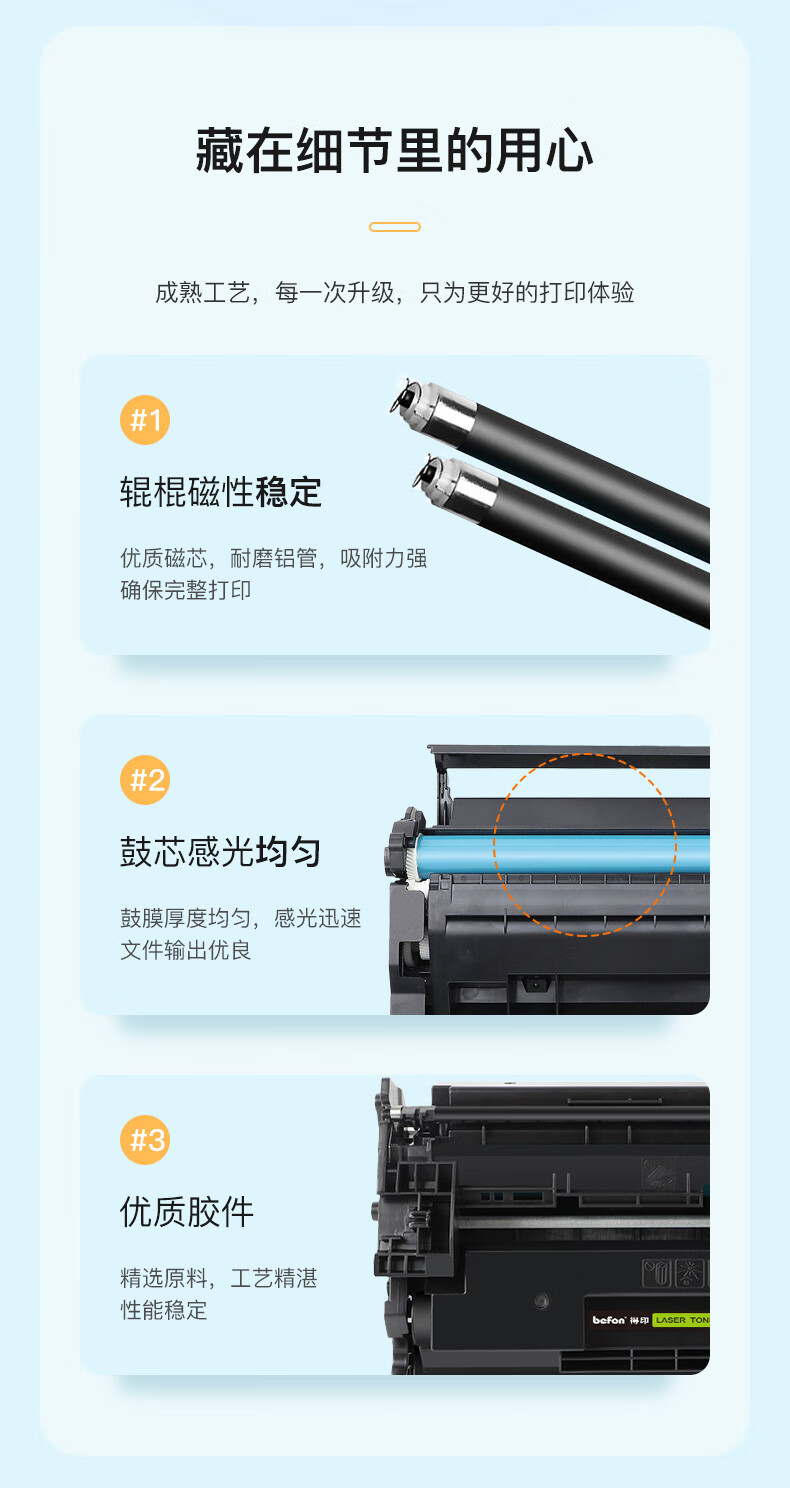 藏在细节里的用心

成熟工艺，每一次升级，只为更好的打印体验

#1

辊棍磁性稳定

优质磁芯，耐磨铝管，吸附力强
确保完整打印

#2

鼓芯感光均匀

鼓膜厚度均匀，感光迅速
文件输出优良

#3

优质胶件

精选原料，工艺精湛
性能稳定

befon 得印 LASER TON