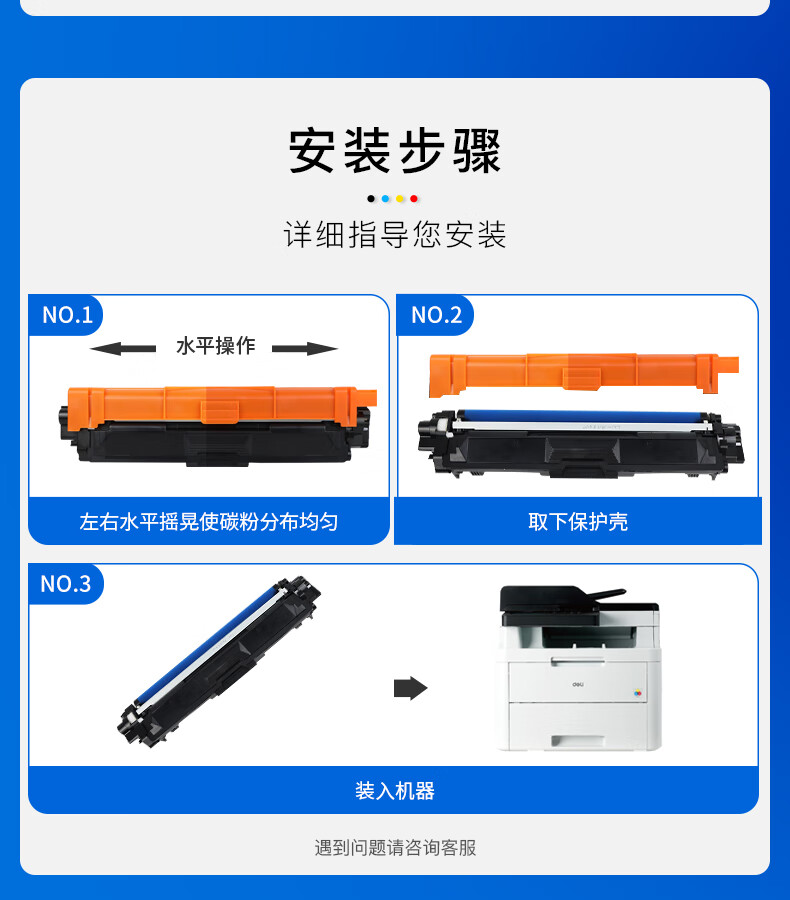 安装步骤

详细指导您安装

NO.1

水平操作

左右水平摇晃使碳粉分布均匀

NO.2

取下保护壳

NO.3

deli

装入机器

遇到问题请咨询客服