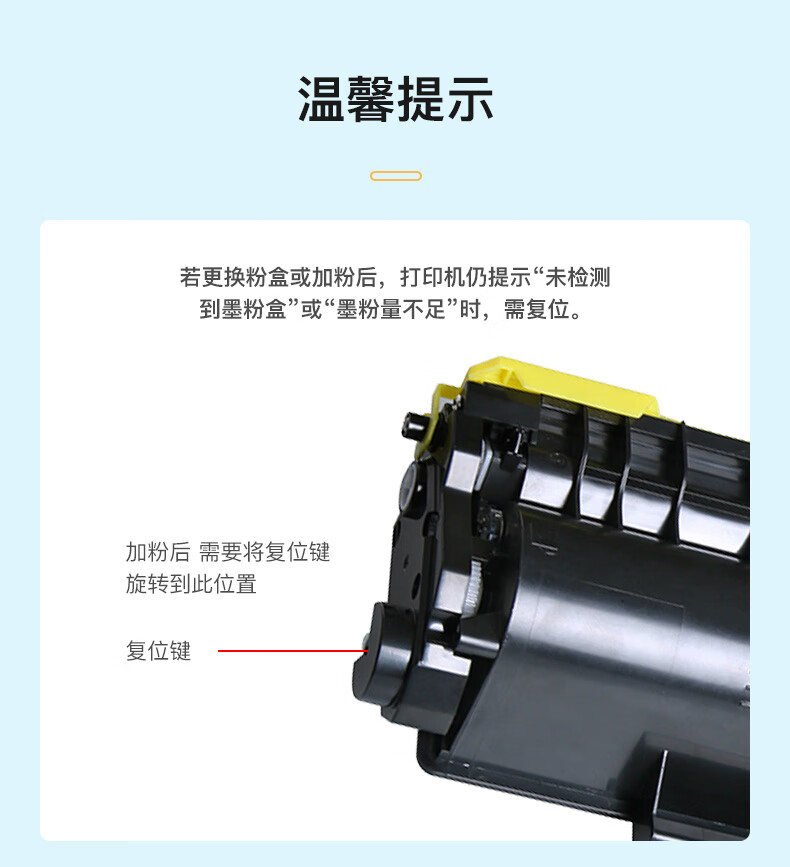 温馨提示

若更换粉盒或加粉后，打印机仍提示“未检测到墨粉盒”或“墨粉量不足”时，需复位。

加粉后 需要将复位键旋转到此位置

复位键