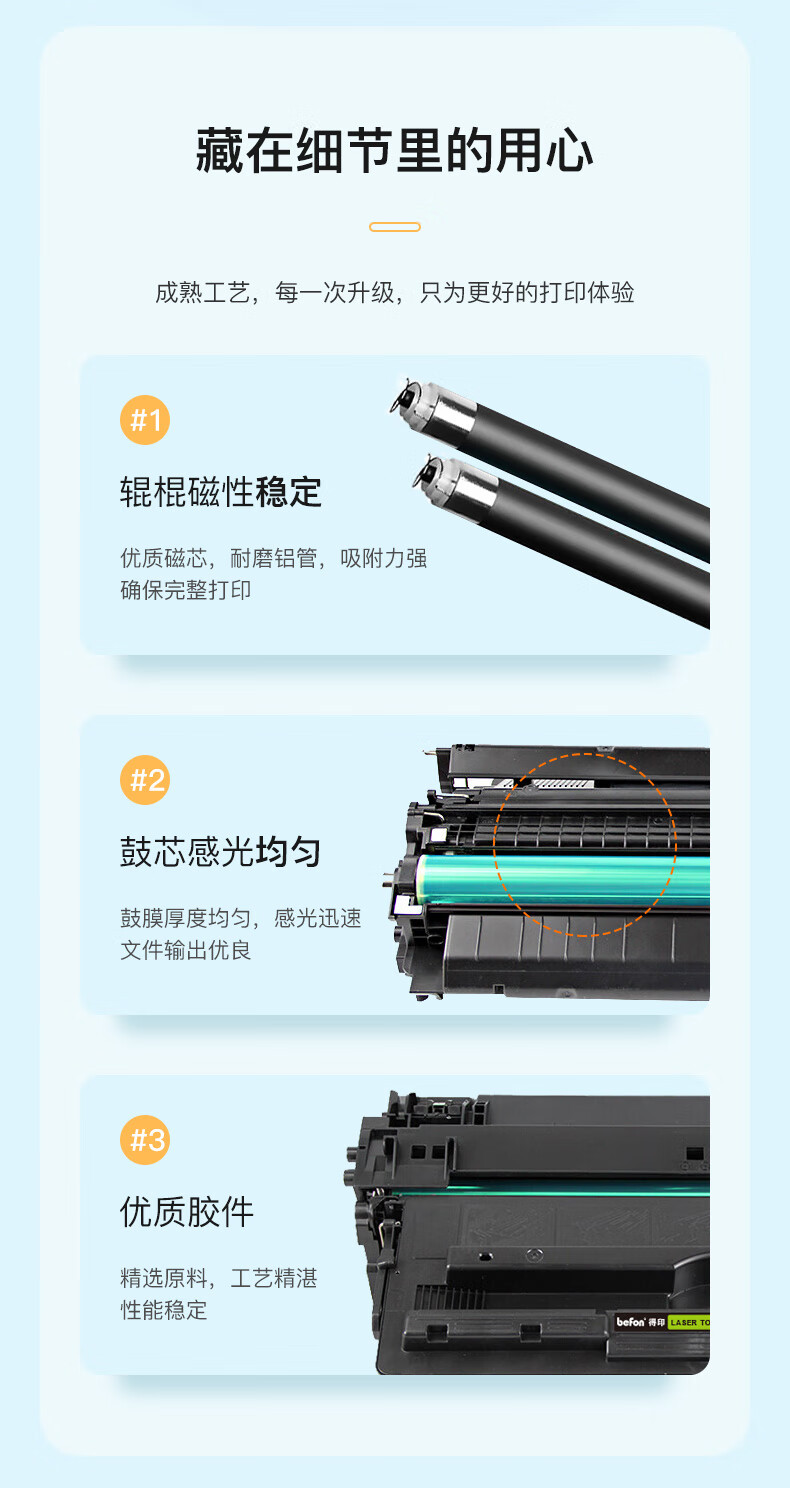 藏在细节里的用心

成熟工艺，每一次升级，只为更好的打印体验

#1

辊棍磁性稳定

优质磁芯，耐磨铝管，吸附力强
确保完整打印

#2

鼓芯感光均匀

鼓膜厚度均匀，感光迅速
文件输出优良

#3

优质胶件

精选原料，工艺精湛
性能稳定

befon 得印 LASER TO