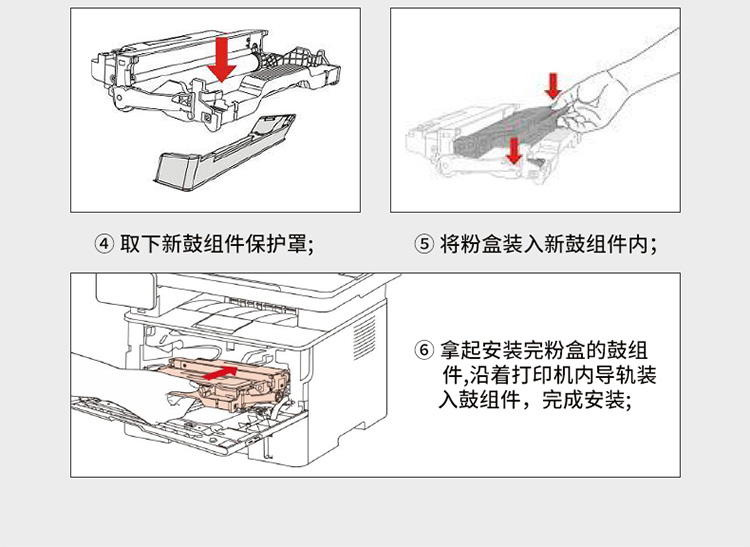 ④ 取下新鼓组件保护罩;

⑤ 将粉盒装入新鼓组件内;

⑥ 拿起安装完粉盒的鼓组件,沿着打印机内导轨装入鼓组件，完成安装;