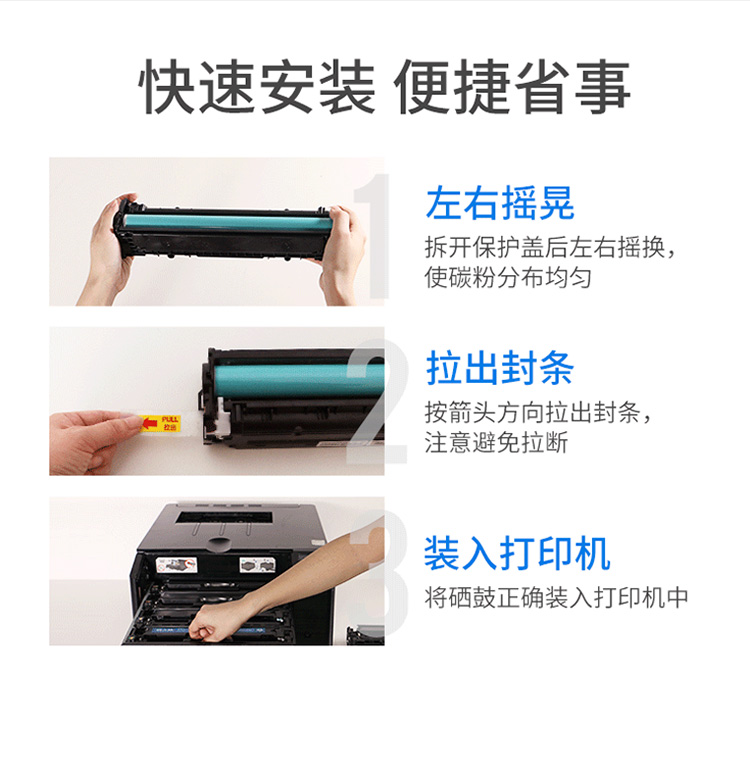 快速安装 便捷省事

1

左右摇晃

拆开保护盖后左右摇换，使碳粉分布均匀

PULL 拉出

2

拉出封条

按箭头方向拉出封条，注意避免拉断

3

装入打印机

将硒鼓正确装入打印机中