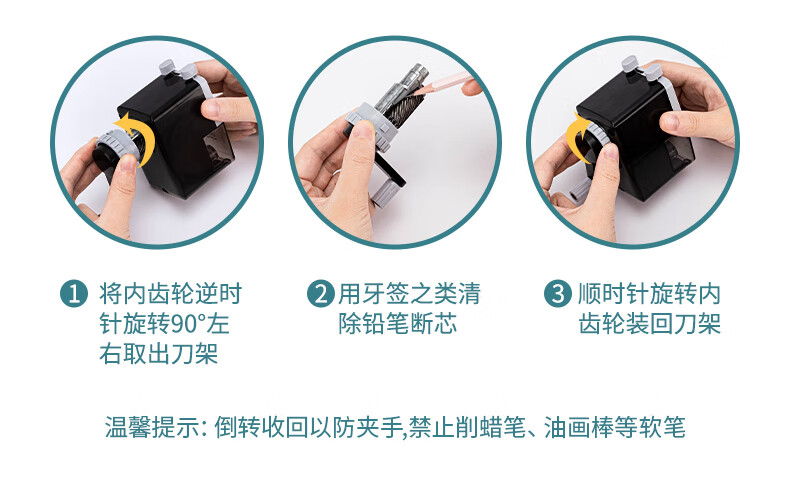 1 将内齿轮逆时针旋转90°左右取出刀架

2 用牙签之类清除铅笔断芯

3 顺时针旋转内齿轮装回刀架

温馨提示: 倒转收回以防夹手,禁止削蜡笔、油画棒等软笔