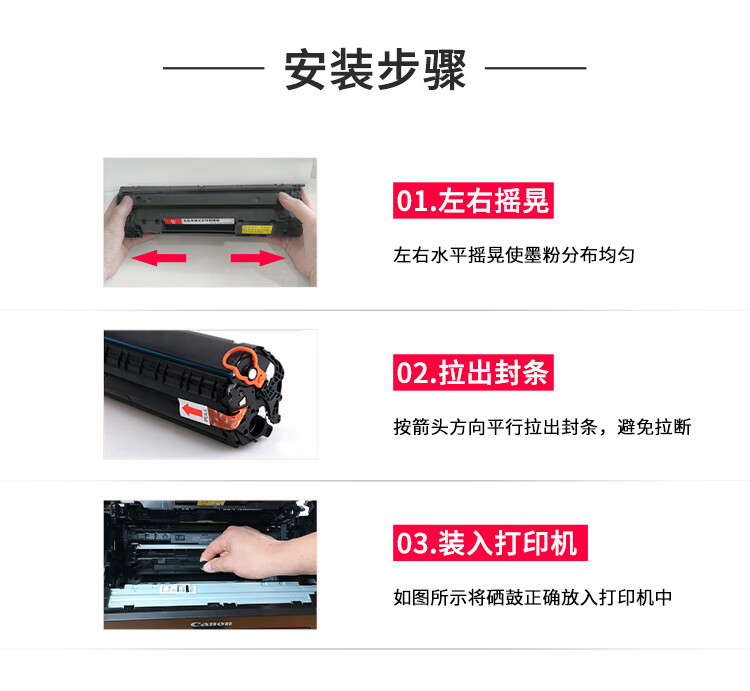 安装步骤

01.左右摇晃

左右水平摇晃使墨粉分布均匀

02.拉出封条

按箭头方向平行拉出封条，避免拉断

03.装入打印机

如图所示将硒鼓正确放入打印机中

Canon