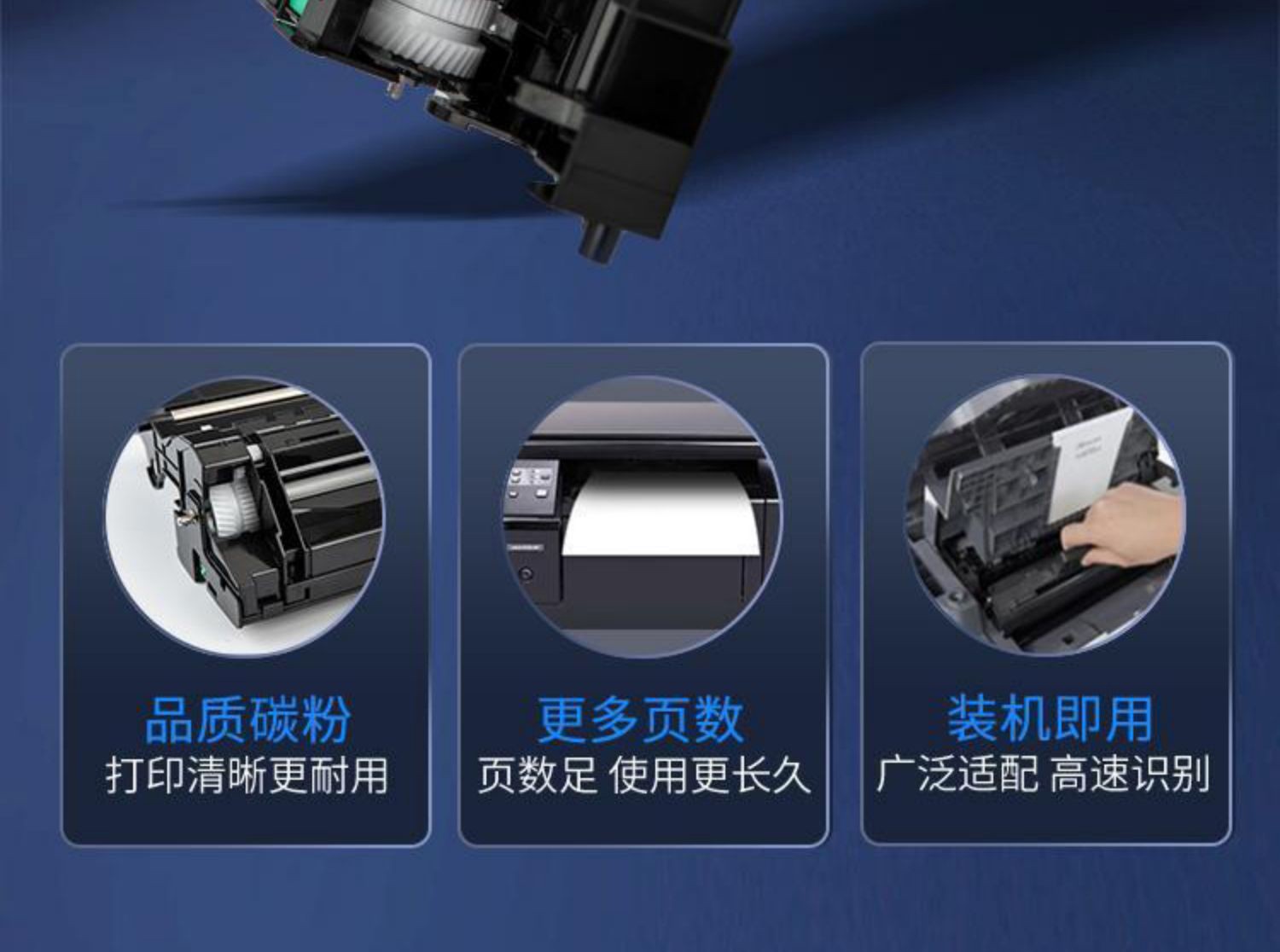 品质碳粉
打印清晰更耐用

更多页数
页数足 使用更长久

装机即用
广泛适配 高速识别