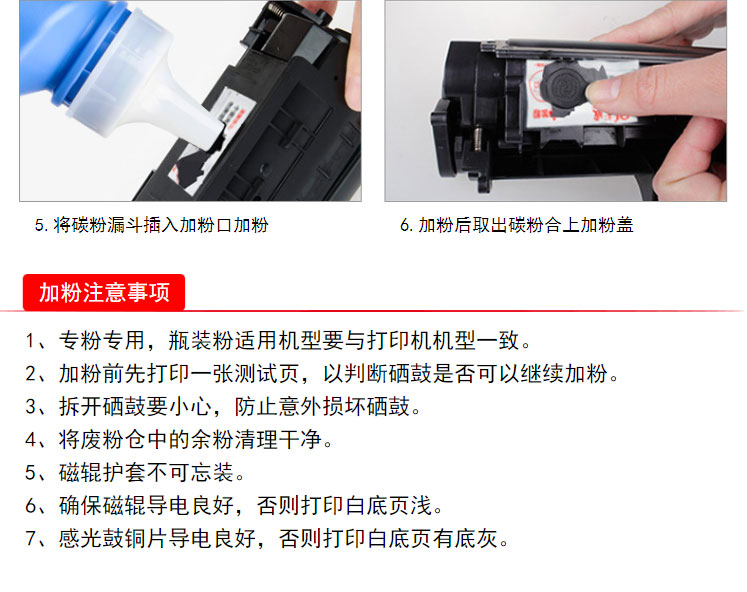 5. 将碳粉漏斗插入加粉口加粉

6. 加粉后取出碳粉合上加粉盖

加粉注意事项

1、专粉专用，瓶装粉适用机型要与打印机机型一致。
2、加粉前先打印一张测试页，以判断硒鼓是否可以继续加粉。
3、拆开硒鼓要小心，防止意外损坏硒鼓。
4、将废粉仓中的余粉清理干净。
5、磁辊护套不可忘装。
6、确保磁辊导电良好，否则打印白底页浅。
7、感光鼓铜片导电良好，否则打印白底页有底灰。