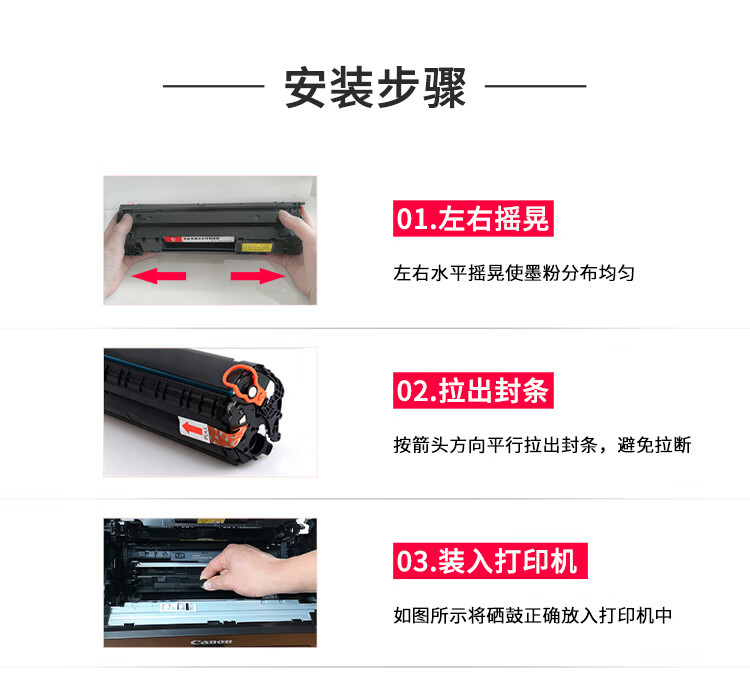 安装步骤

01.左右摇晃

左右水平摇晃使墨粉分布均匀

02.拉出封条

按箭头方向平行拉出封条，避免拉断

03.装入打印机

如图所示将硒鼓正确放入打印机中

Canon