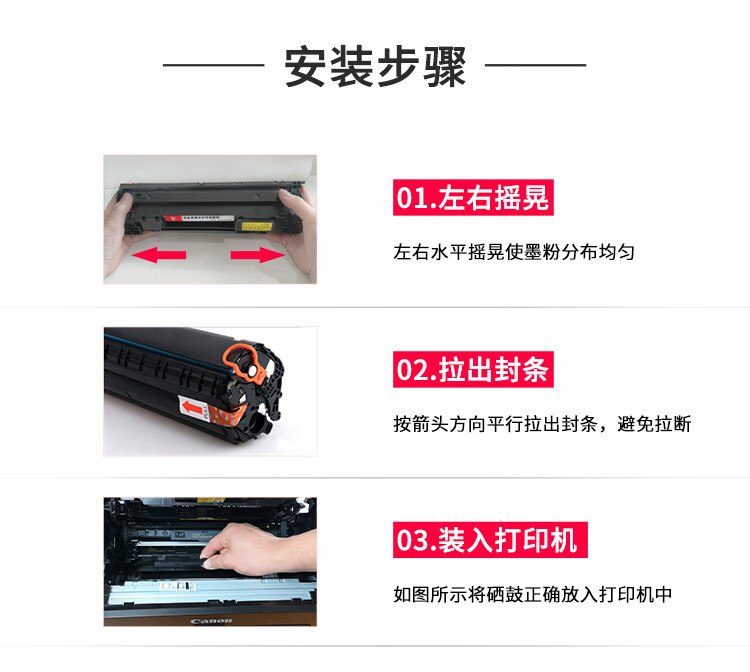 安装步骤

01.左右摇晃

左右水平摇晃使墨粉分布均匀

02.拉出封条

按箭头方向平行拉出封条，避免拉断

03.装入打印机

如图所示将硒鼓正确放入打印机中

Canon