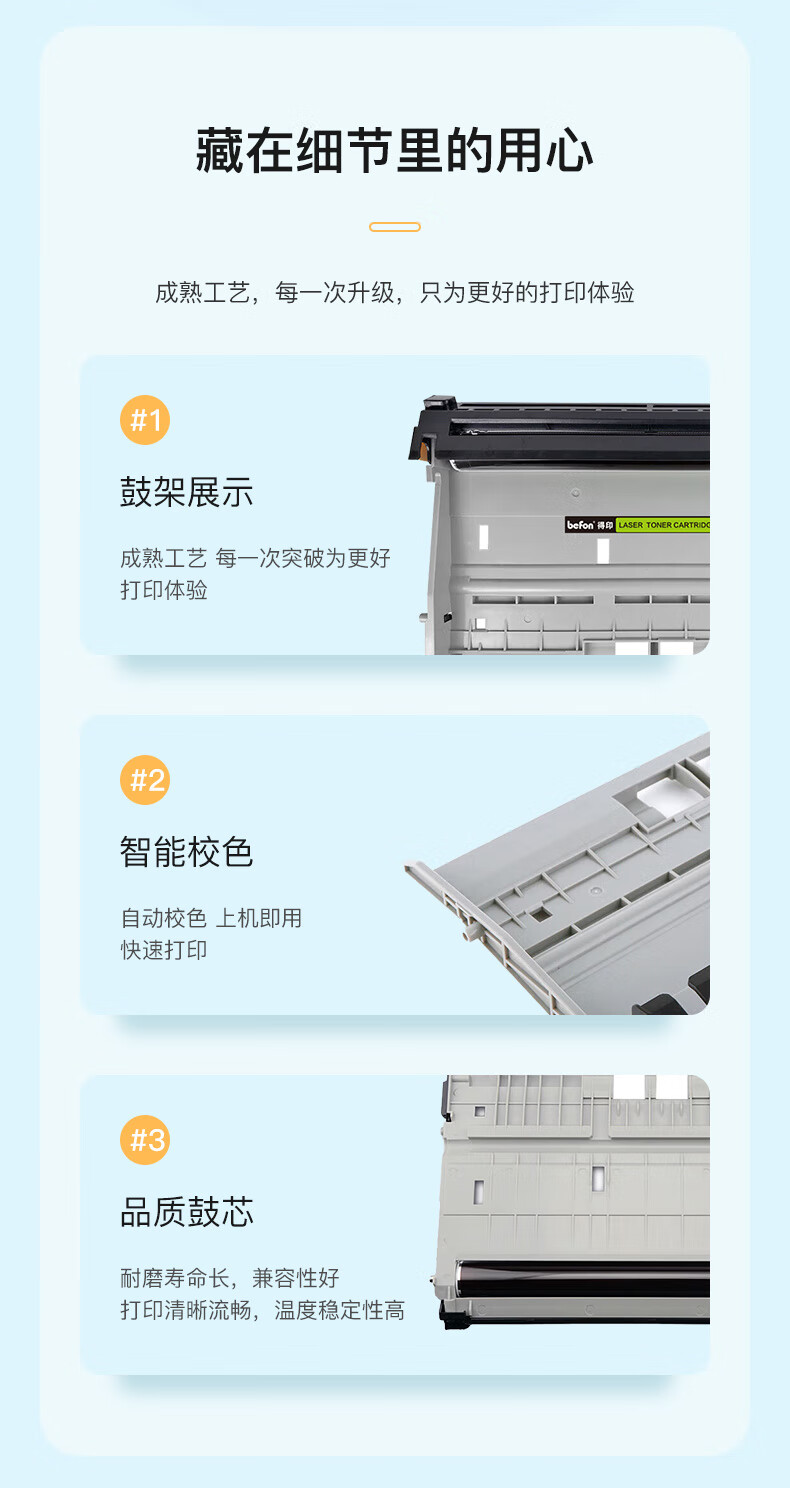 藏在细节里的用心

成熟工艺，每一次升级，只为更好的打印体验

#1

鼓架展示

成熟工艺 每一次突破为更好打印体验

befon 得印 LASER TONER CARTRIDG

#2

智能校色

自动校色 上机即用
快速打印

#3

品质鼓芯

耐磨寿命长，兼容性好
打印清晰流畅，温度稳定性高