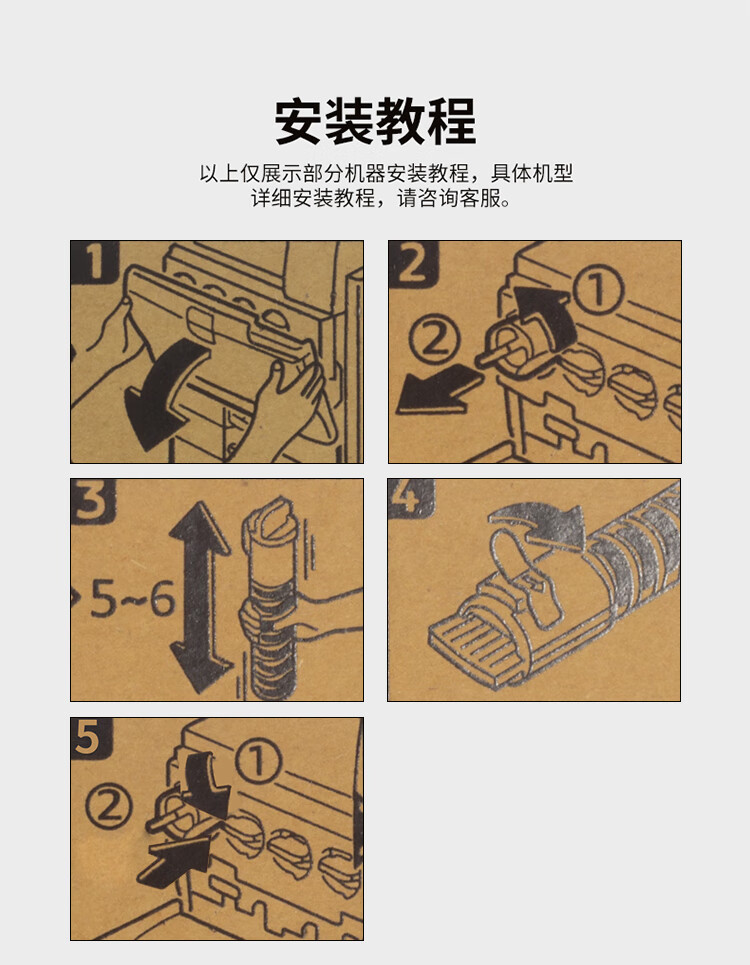 安装教程

以上仅展示部分机器安装教程，具体机型详细安装教程，请咨询客服。

1

2
①
②

3
5~6

4

5
①
②