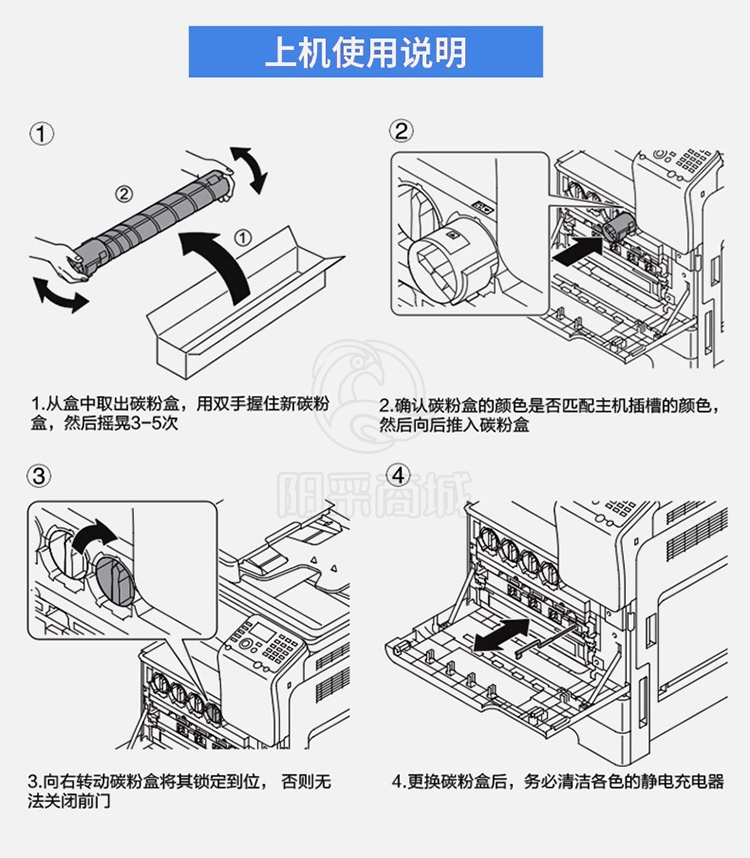 上机使用说明

①

②

①

1.从盒中取出碳粉盒，用双手握住新碳粉盒，然后摇晃3-5次

②

2.确认碳粉盒的颜色是否匹配主机插槽的颜色，然后向后推入碳粉盒

阳采商城

③

3.向右转动碳粉盒将其锁定到位， 否则无法关闭前门

④

4.更换碳粉盒后，务必清洁各色的静电充电器