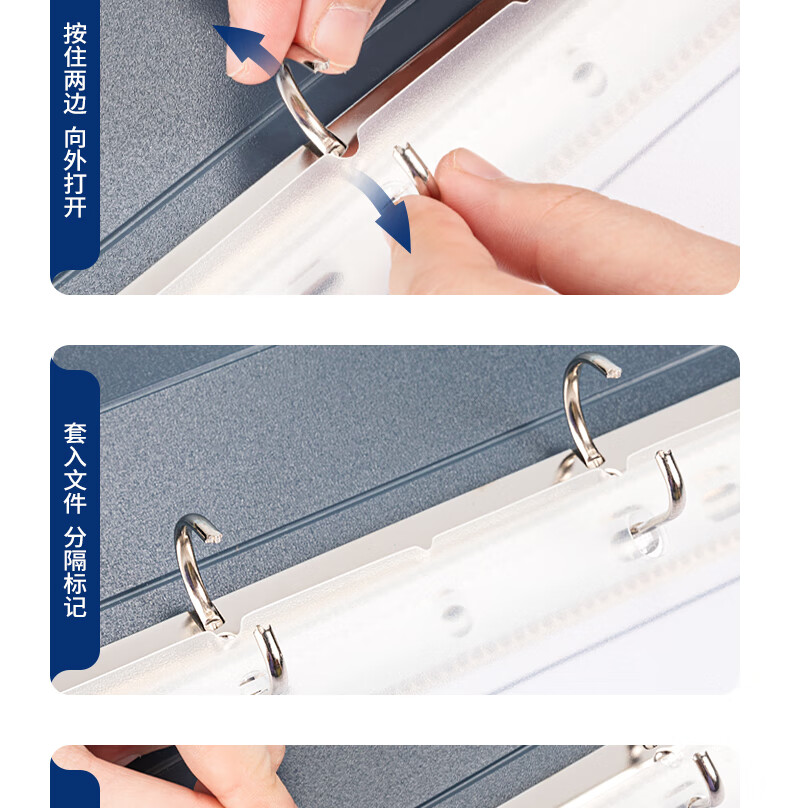 按住两边 向外打开

套入文件 分隔标记