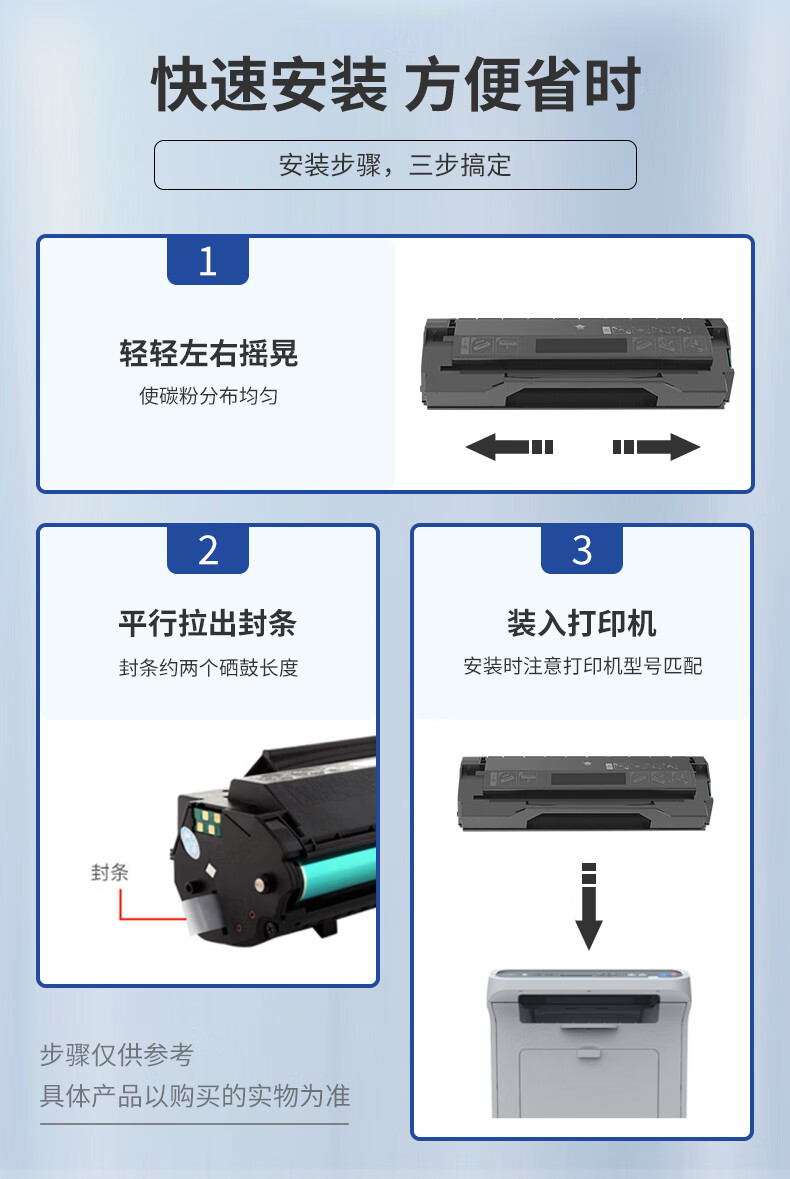 快速安装 方便省时

安装步骤，三步搞定

1

轻轻左右摇晃

使碳粉分布均匀

2

平行拉出封条

封条约两个硒鼓长度

封条

3

装入打印机

安装时注意打印机型号匹配

步骤仅供参考

具体产品以购买的实物为准