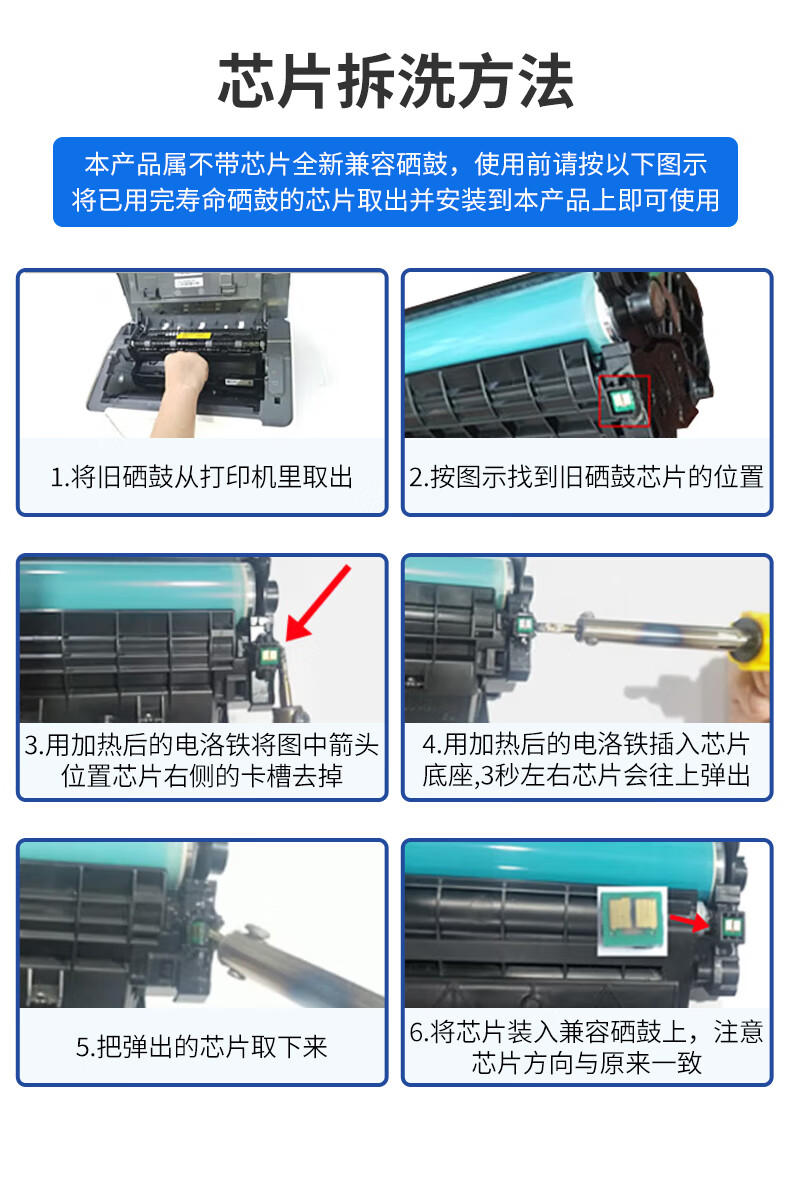 芯片拆洗方法

本产品属不带芯片全新兼容硒鼓，使用前请按以下图示将已用完寿命硒鼓的芯片取出并安装到本产品上即可使用

1.将旧硒鼓从打印机里取出

2.按图示找到旧硒鼓芯片的位置

3.用加热后的电洛铁将图中箭头位置芯片右侧的卡槽去掉

4.用加热后的电洛铁插入芯片底座,3秒左右芯片会往上弹出

5.把弹出的芯片取下来

6.将芯片装入兼容硒鼓上，注意芯片方向与原来一致