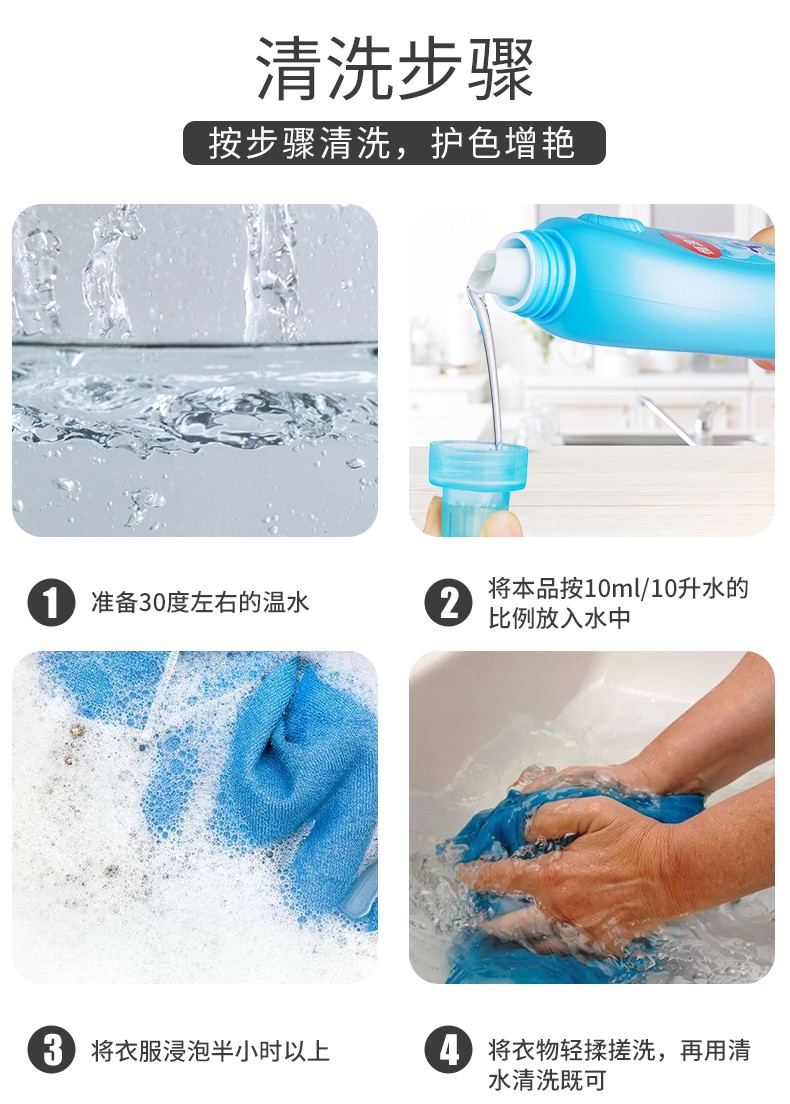 清洗步骤

按步骤清洗，护色增艳

1 准备30度左右的温水

2 将本品按10ml/10升水的比例放入水中

3 将衣服浸泡半小时以上

4 将衣物轻揉搓洗，再用清水清洗既可