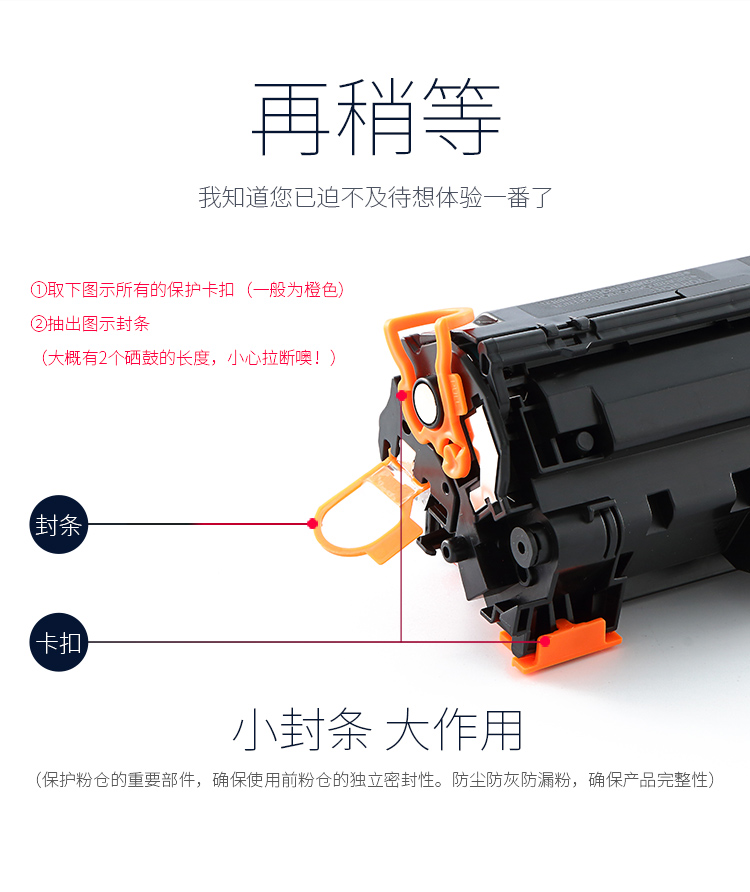 再稍等

我知道您已迫不及待想体验一番了

①取下图示所有的保护卡扣（一般为橙色）

②抽出图示封条

（大概有2个硒鼓的长度，小心拉断噢！）

封条

卡扣

小封条 大作用

（保护粉仓的重要部件，确保使用前粉仓的独立密封性。防尘防灰防漏粉，确保产品完整性）