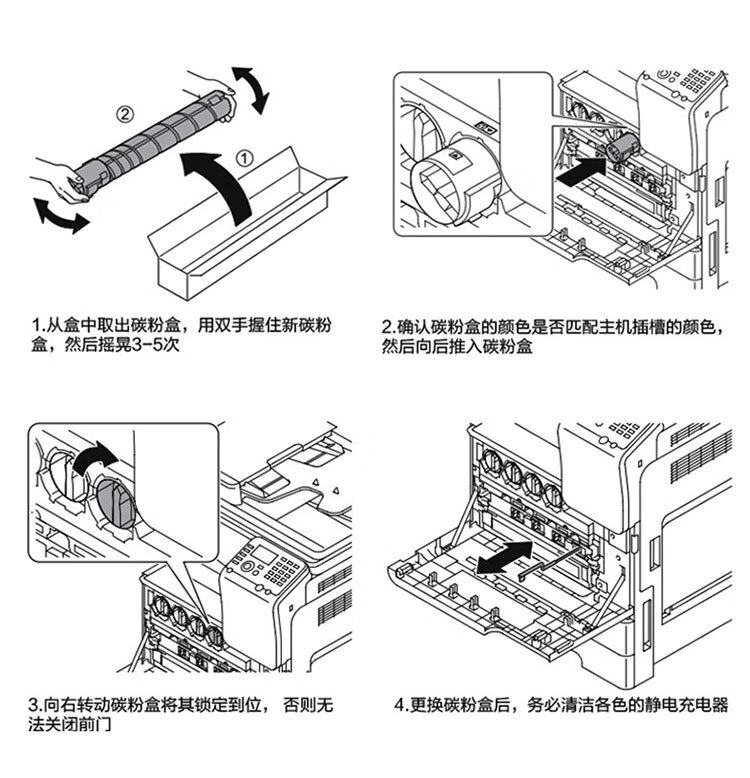 ②

①

1.从盒中取出碳粉盒，用双手握住新碳粉盒，然后摇晃3-5次

2.确认碳粉盒的颜色是否匹配主机插槽的颜色，然后向后推入碳粉盒

3.向右转动碳粉盒将其锁定到位， 否则无法关闭前门

4.更换碳粉盒后，务必清洁各色的静电充电器