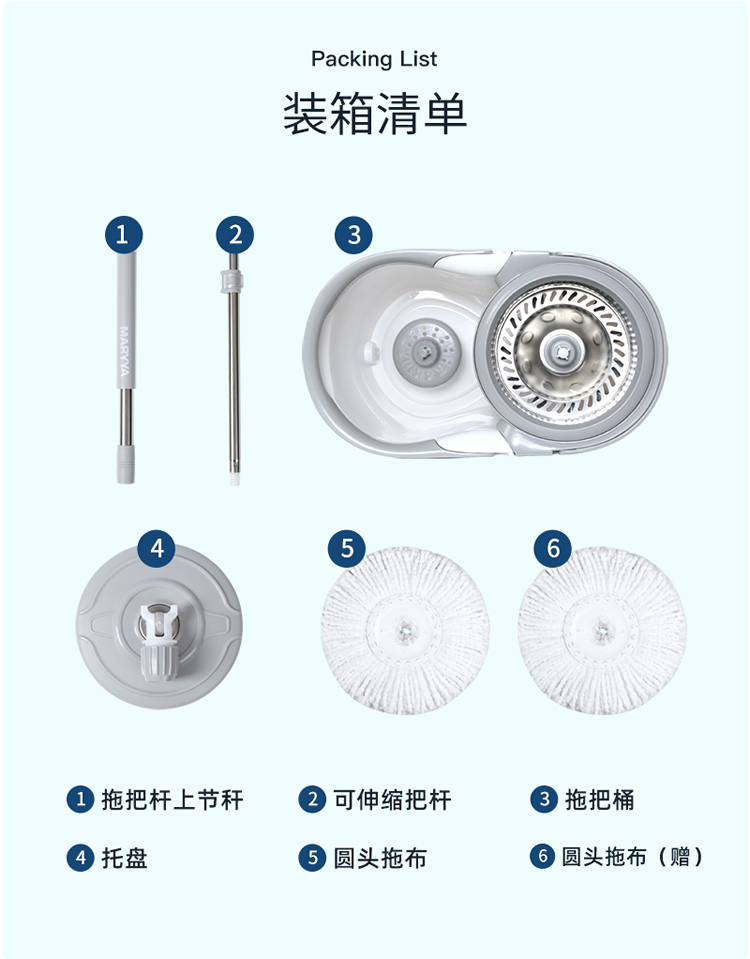 Packing List
装箱清单

1 2 3

MARYYA

4 5 6

1 拖把杆上节杆
2 可伸缩把杆
3 拖把桶
4 托盘
5 圆头拖布
6 圆头拖布（赠）