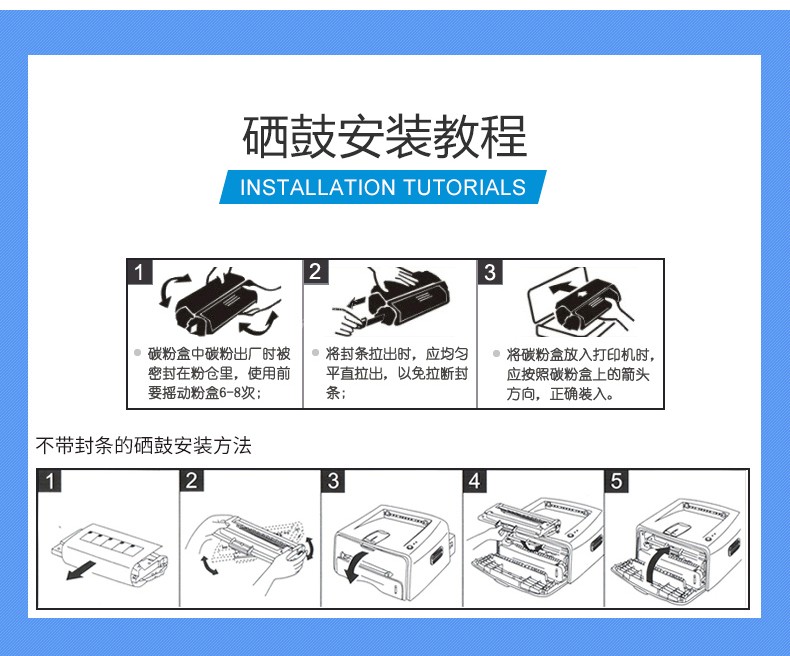 硒鼓安装教程

INSTALLATION TUTORIALS

1

碳粉盒中碳粉出厂时被密封在粉仓里，使用前要摇动粉盒6-8次；

2

将封条拉出时，应均匀平直拉出，以免拉断封条；

3

将碳粉盒放入打印机时，应按照碳粉盒上的箭头方向，正确装入。

不带封条的硒鼓安装方法

1

2

3

4

5