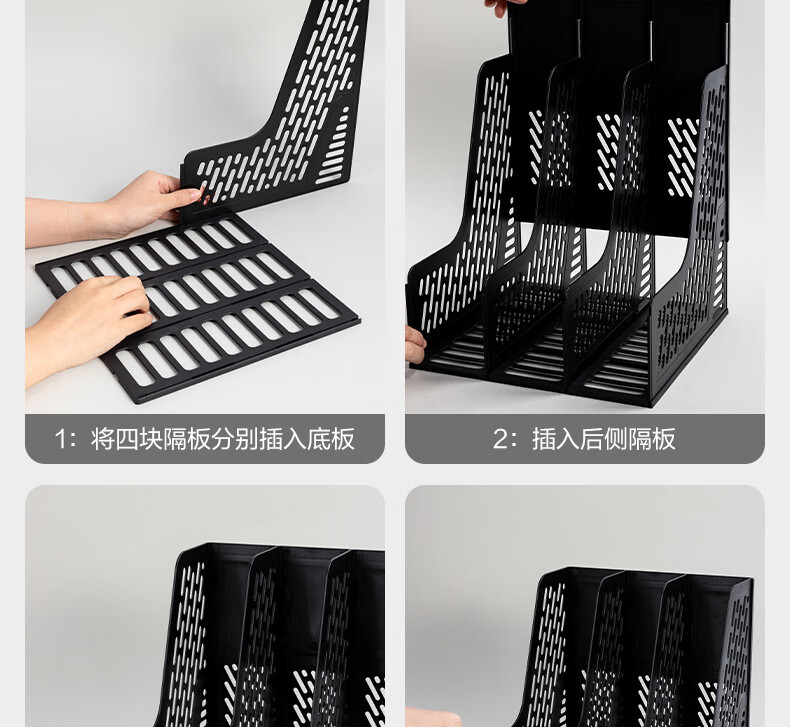 1：将四块隔板分别插入底板

2：插入后侧隔板