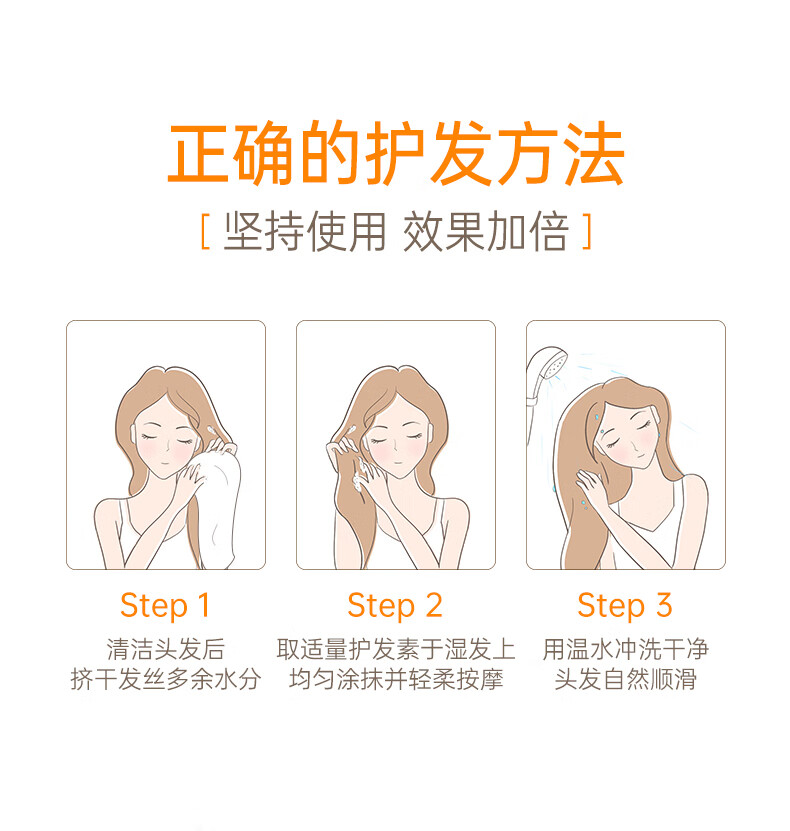 正确的护发方法

[ 坚持使用 效果加倍 ]

Step 1
清洁头发后
挤干发丝多余水分

Step 2
取适量护发素于湿发上
均匀涂抹并轻柔按摩

Step 3
用温水冲洗干净
头发自然顺滑