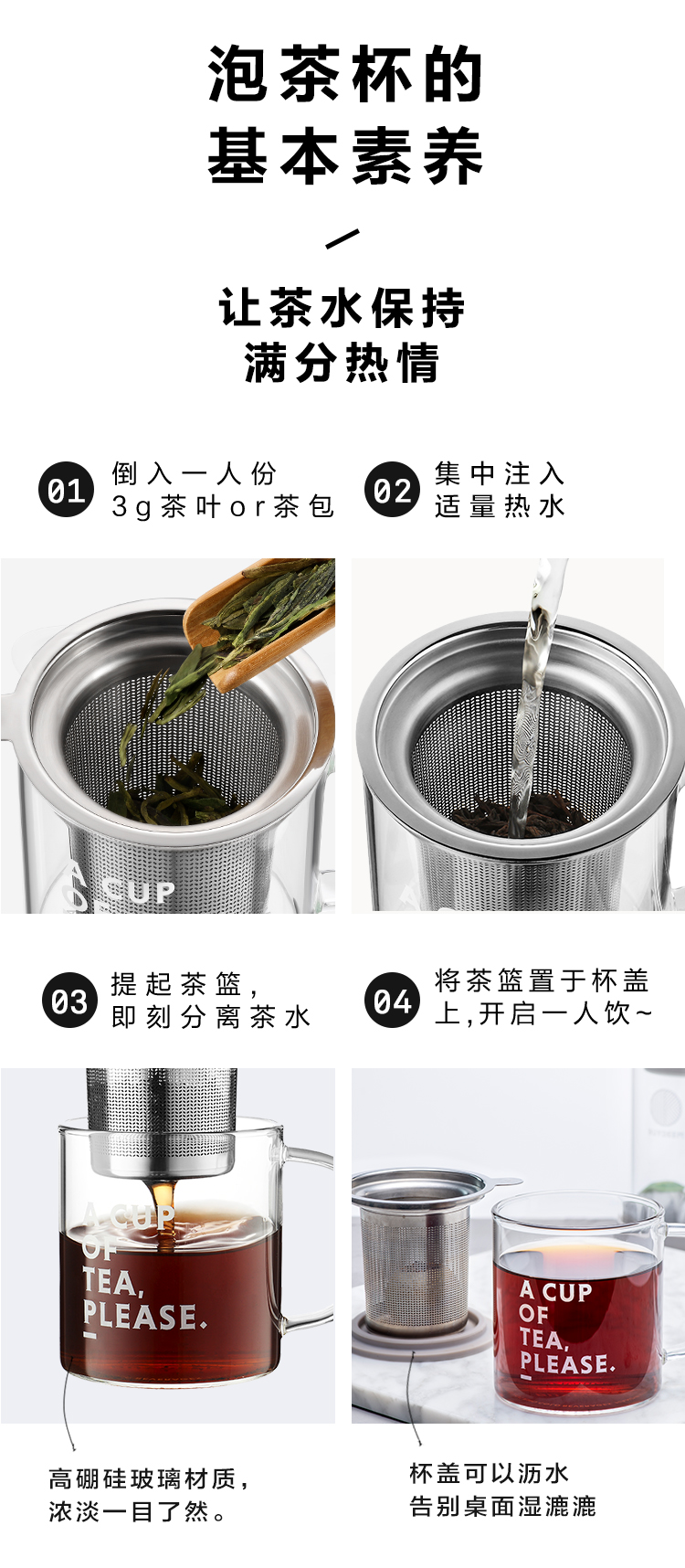 泡茶杯的
基本素养

让茶水保持
满分热情

01 倒入一人份
3g茶叶or茶包

02 集中注入
适量热水

A CUP

03 提起茶篮，
即刻分离茶水

04 将茶篮置于杯盖
上,开启一人饮~

A CUP
OF
TEA,
PLEASE.

A CUP
OF
TEA,
PLEASE.

高硼硅玻璃材质，
浓淡一目了然。

杯盖可以沥水
告别桌面湿漉漉