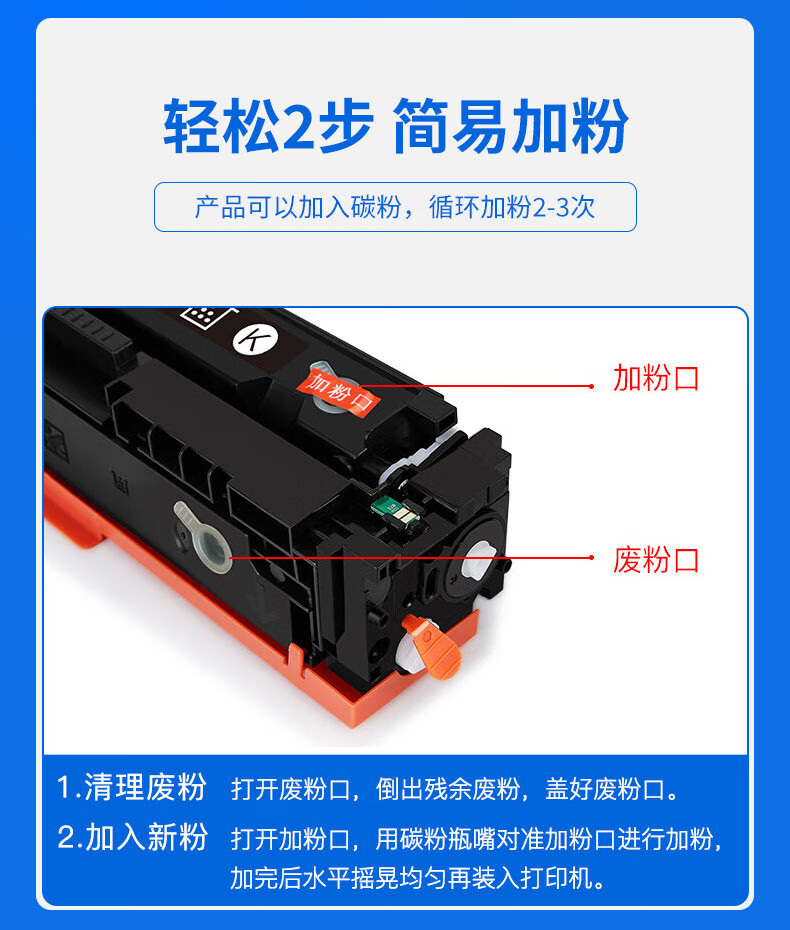 轻松2步 简易加粉

产品可以加入碳粉，循环加粉2-3次

K

加粉口

加粉口

废粉口

1.清理废粉 打开废粉口，倒出残余废粉，盖好废粉口。

2.加入新粉 打开加粉口，用碳粉瓶嘴对准加粉口进行加粉，加完后水平摇晃均匀再装入打印机。