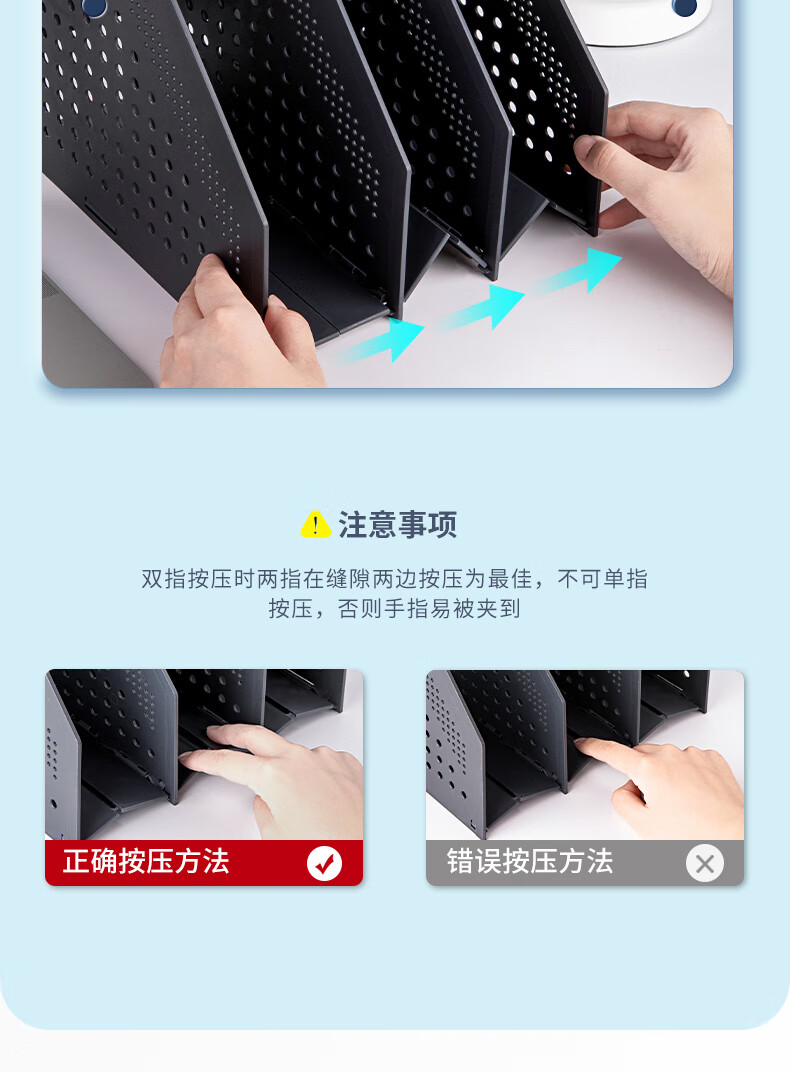 注意事项

双指按压时两指在缝隙两边按压为最佳，不可单指按压，否则手指易被夹到

正确按压方法

错误按压方法