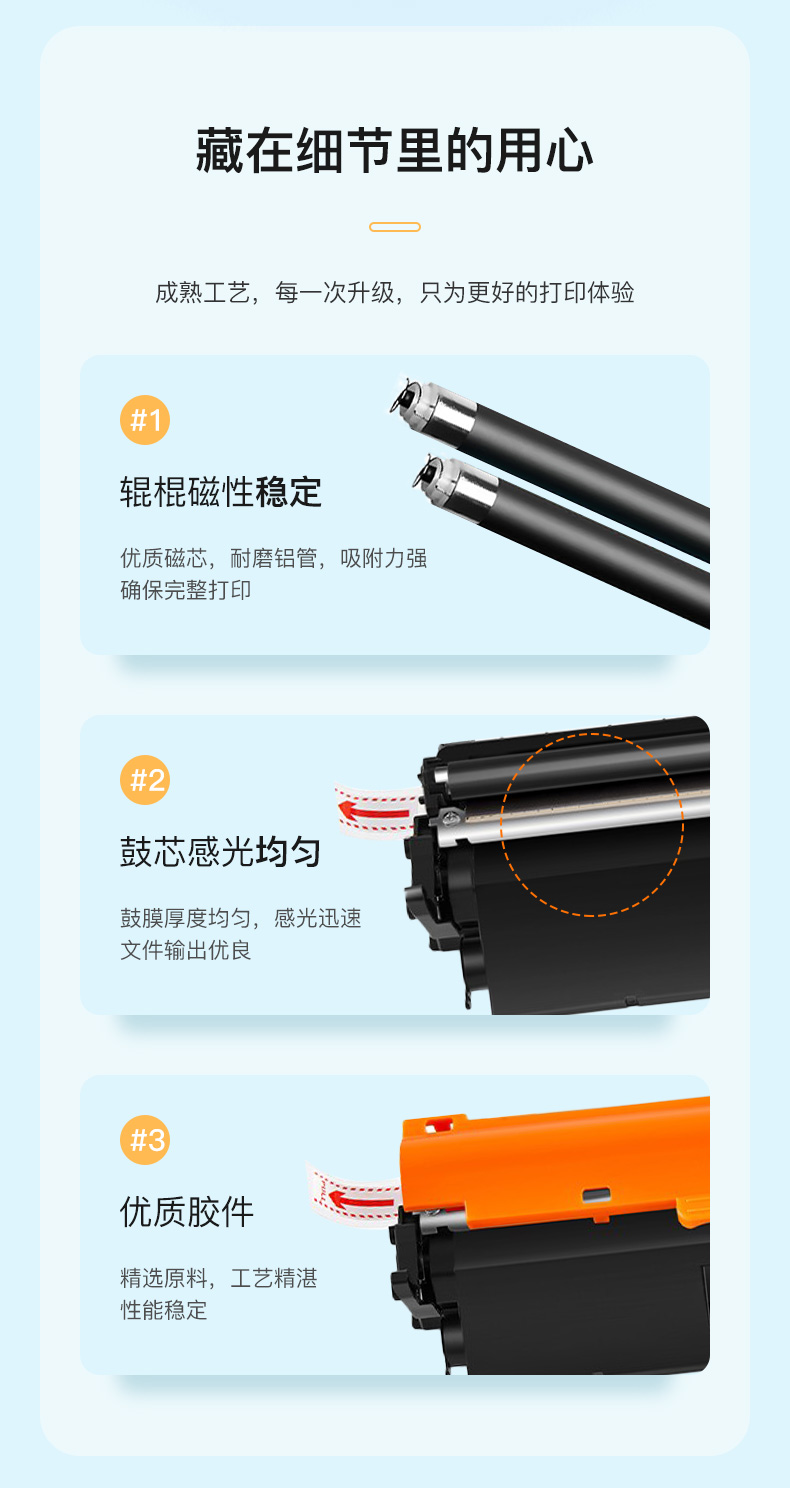 藏在细节里的用心

成熟工艺，每一次升级，只为更好的打印体验

#1

辊棍磁性稳定

优质磁芯，耐磨铝管，吸附力强
确保完整打印

#2

鼓芯感光均匀

鼓膜厚度均匀，感光迅速
文件输出优良

#3

优质胶件

精选原料，工艺精湛
性能稳定