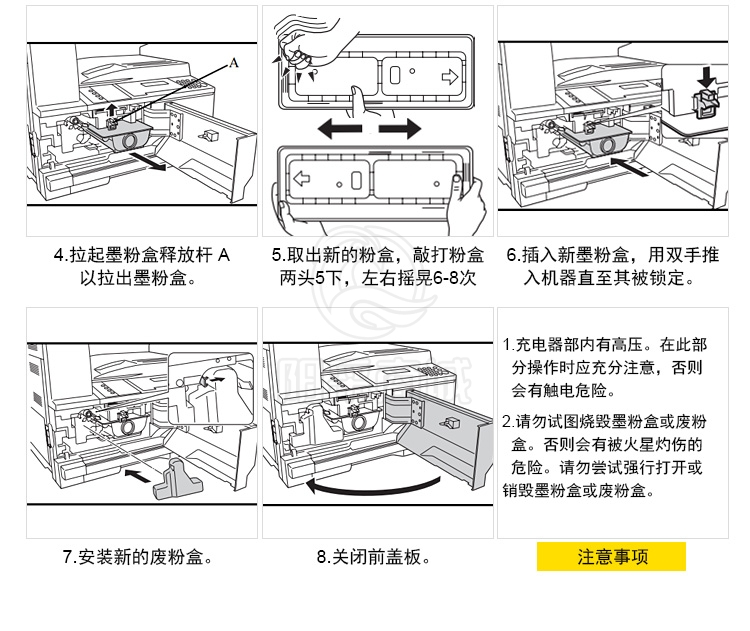 A

4.拉起墨粉盒释放杆 A 以拉出墨粉盒。

5.取出新的粉盒，敲打粉盒两头5下，左右摇晃6-8次

6.插入新墨粉盒，用双手推入机器直至其被锁定。

7.安装新的废粉盒。

8.关闭前盖板。

1.充电器部内有高压。在此部分操作时应充分注意，否则会有触电危险。

2.请勿试图烧毁墨粉盒或废粉盒。否则会有被火星灼伤的危险。请勿尝试强行打开或销毁墨粉盒或废粉盒。

注意事项