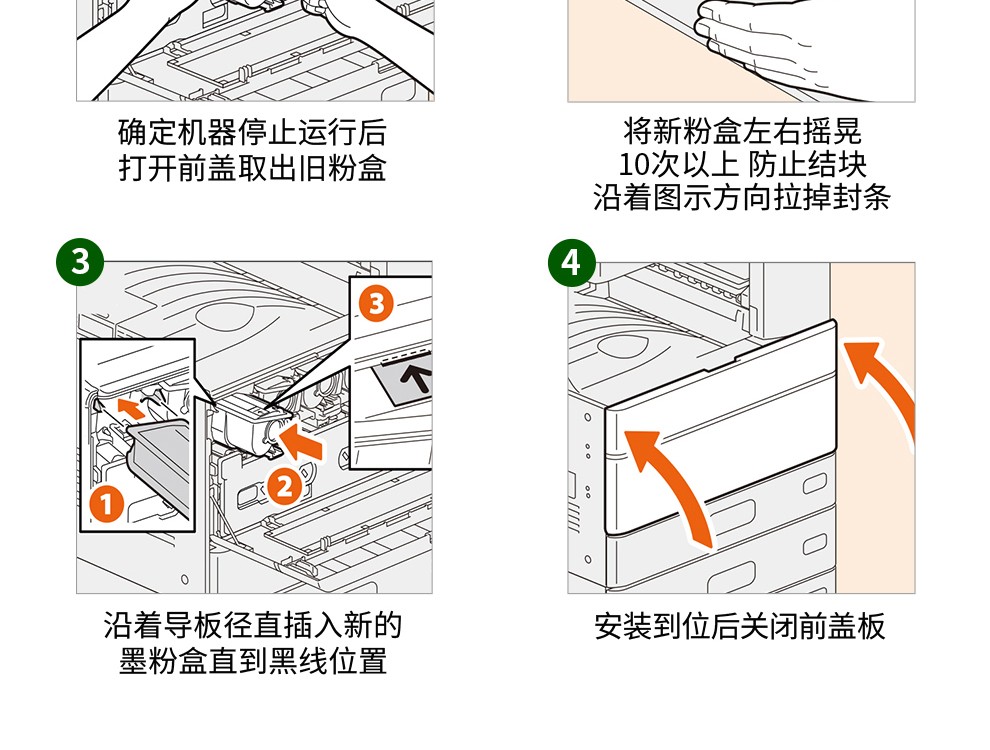 确定机器停止运行后
打开前盖取出旧粉盒

将新粉盒左右摇晃
10次以上 防止结块
沿着图示方向拉掉封条

3

3

1

2

沿着导板径直插入新的
墨粉盒直到黑线位置

4

安装到位后关闭前盖板