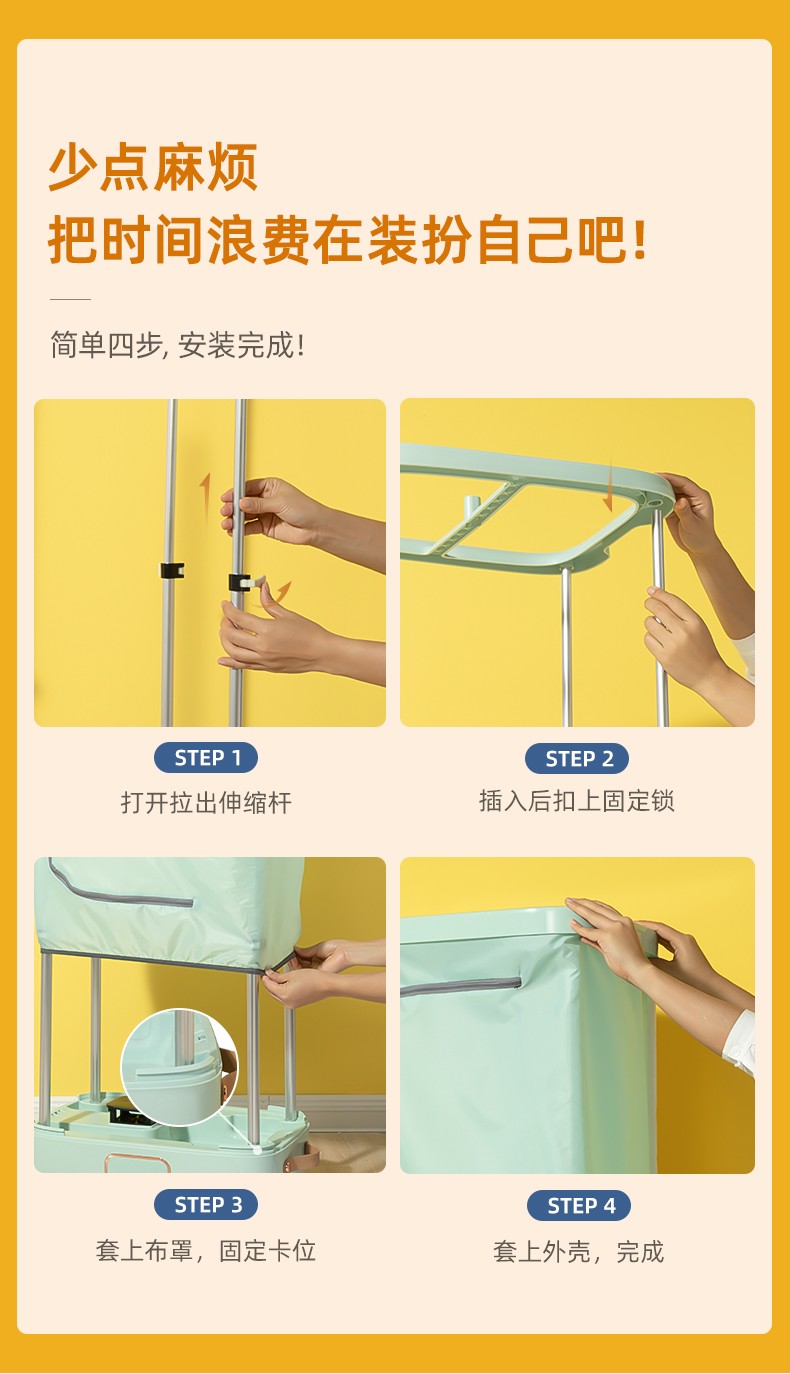 少点麻烦
把时间浪费在装扮自己吧!

简单四步, 安装完成!

STEP 1
打开拉出伸缩杆

STEP 2
插入后扣上固定锁

STEP 3
套上布罩，固定卡位

STEP 4
套上外壳，完成