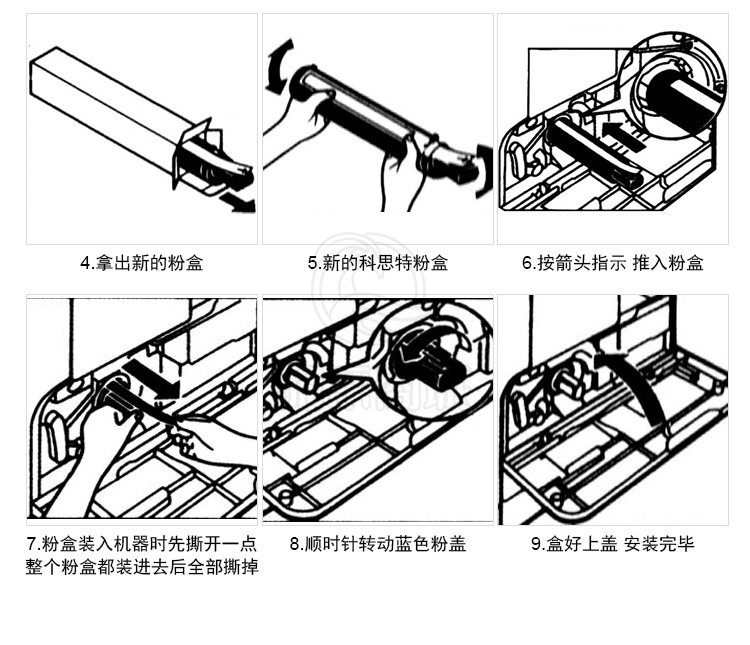 4.拿出新的粉盒

5.新的科思特粉盒

6.按箭头指示 推入粉盒

7.粉盒装入机器时先撕开一点 整个粉盒都装进去后全部撕掉

8.顺时针转动蓝色粉盖

9.盒好上盖 安装完毕