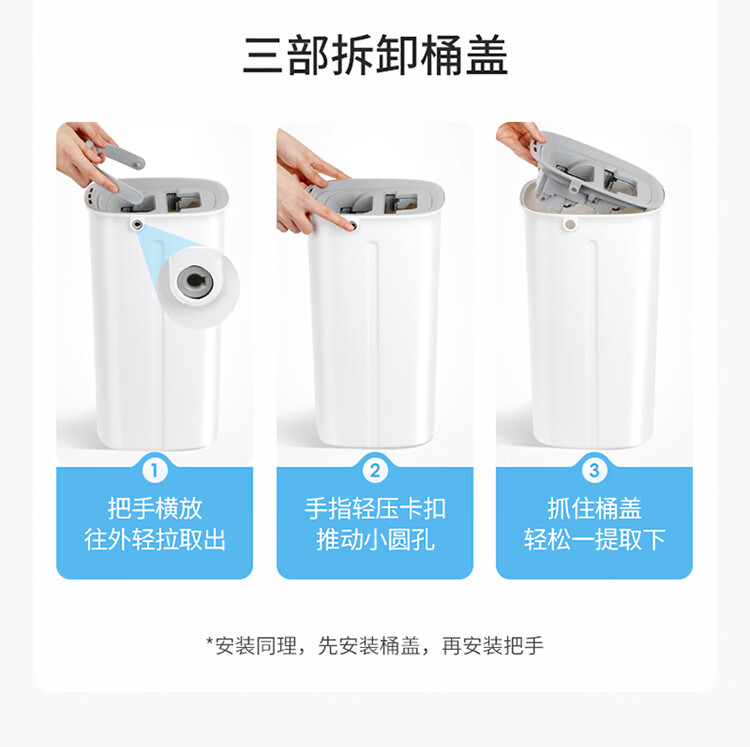 三部拆卸桶盖

1
把手横放
往外轻拉取出

2
手指轻压卡扣
推动小圆孔

3
抓住桶盖
轻松一提取下

*安装同理，先安装桶盖，再安装把手