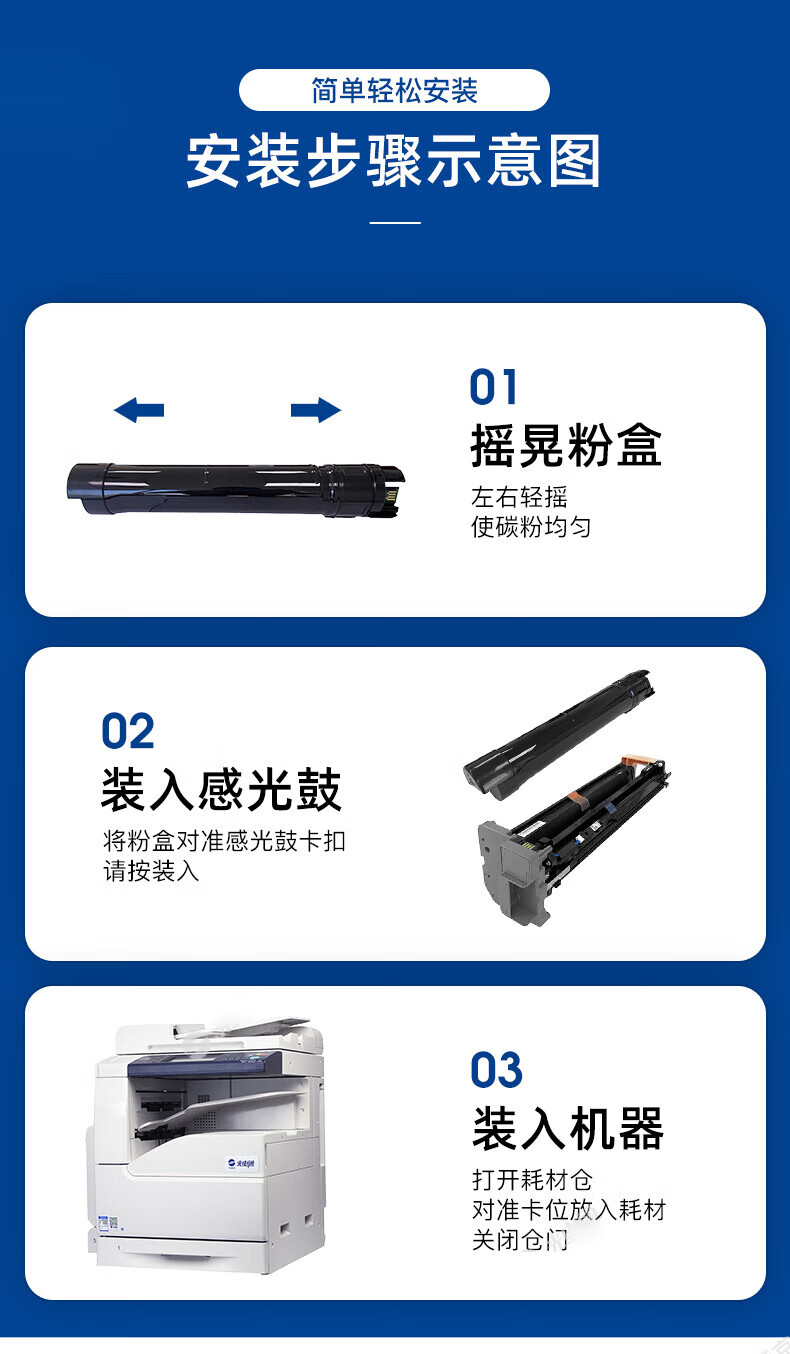 简单轻松安装

安装步骤示意图

01
摇晃粉盒
左右轻摇
使碳粉均匀

02
装入感光鼓
将粉盒对准感光鼓卡扣
请按装入

03
装入机器
打开耗材仓
对准卡位放入耗材
关闭仓门