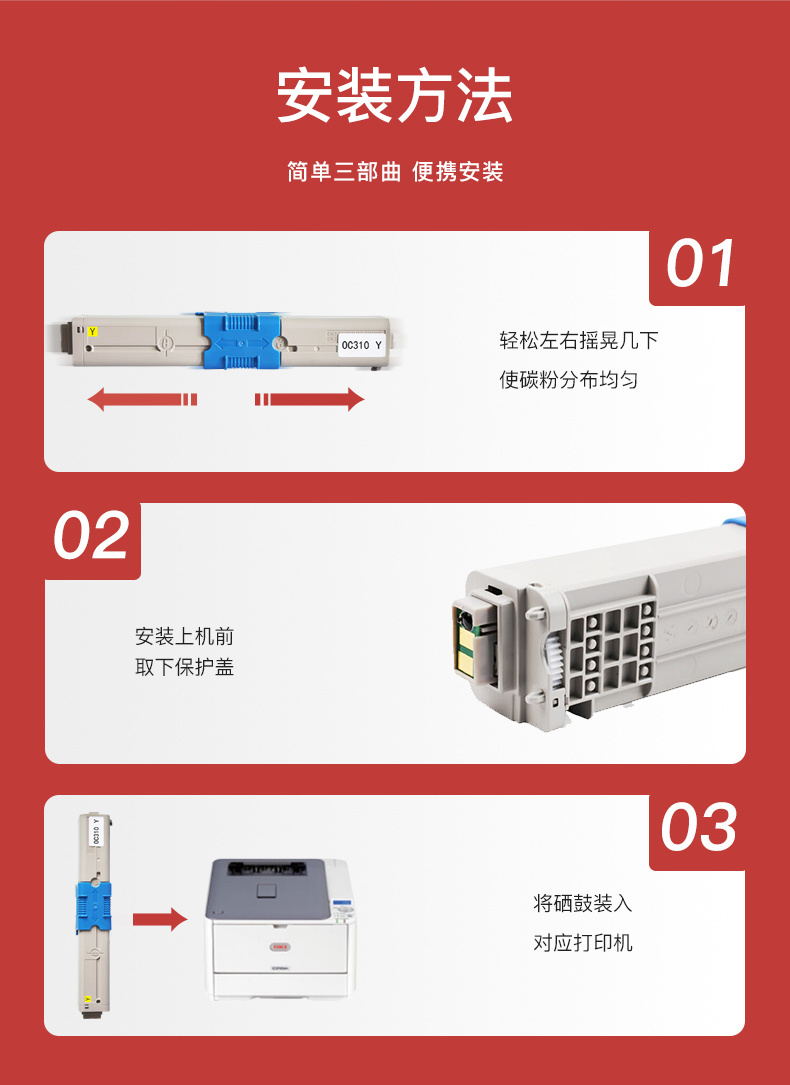 安装方法

简单三部曲 便携安装

01

Y

OC310 Y

轻松左右摇晃几下
使碳粉分布均匀

02

安装上机前
取下保护盖

03

OC310 Y

将硒鼓装入
对应打印机