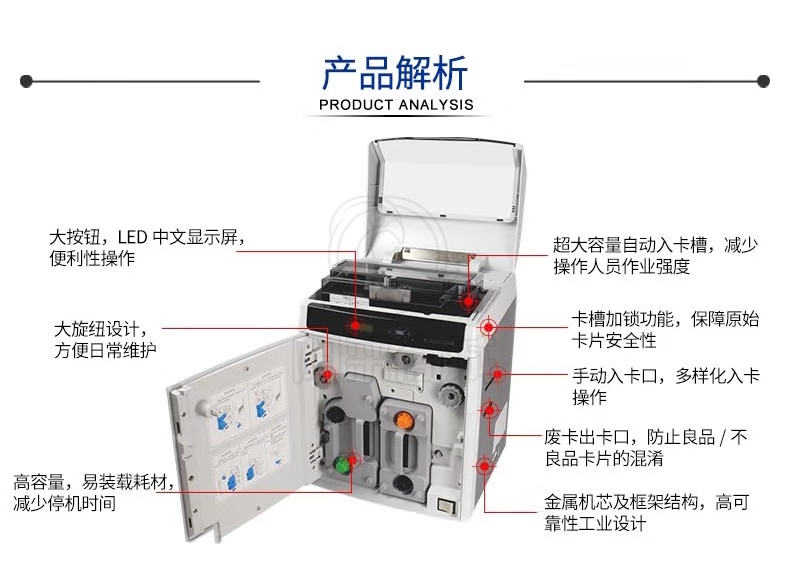 产品解析
PRODUCT ANALYSIS

大按钮，LED 中文显示屏，便利性操作

大旋纽设计，方便日常维护

高容量，易装载耗材，减少停机时间

超大容量自动入卡槽，减少操作人员作业强度

卡槽加锁功能，保障原始卡片安全性

手动入卡口，多样化入卡操作

废卡出卡口，防止良品 / 不良品卡片的混淆

金属机芯及框架结构，高可靠性工业设计