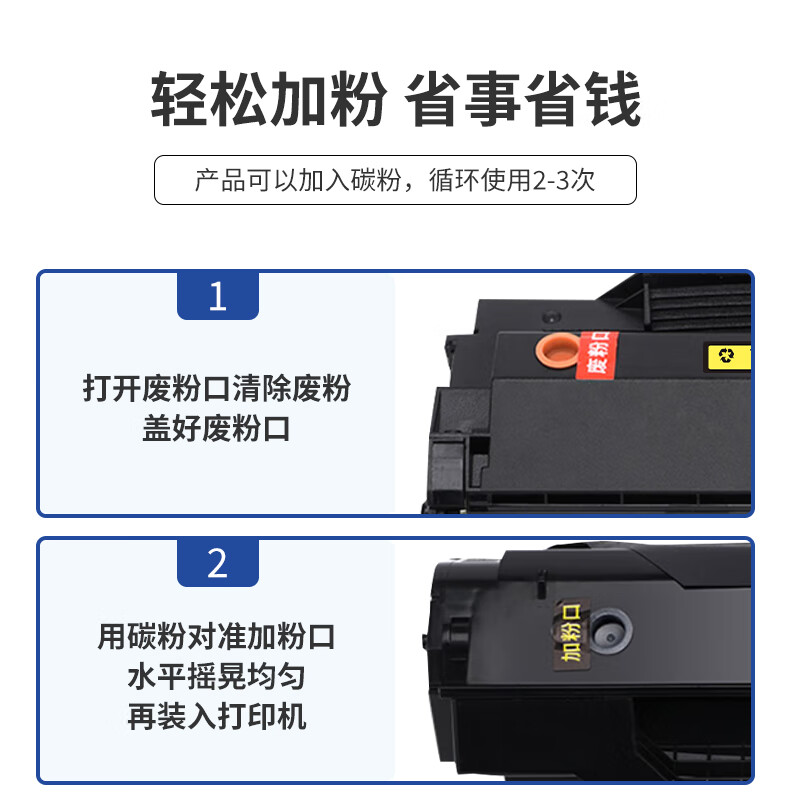 轻松加粉 省事省钱

产品可以加入碳粉，循环使用2-3次

1

打开废粉口清除废粉
盖好废粉口

废粉口

2

用碳粉对准加粉口
水平摇晃均匀
再装入打印机

加粉口