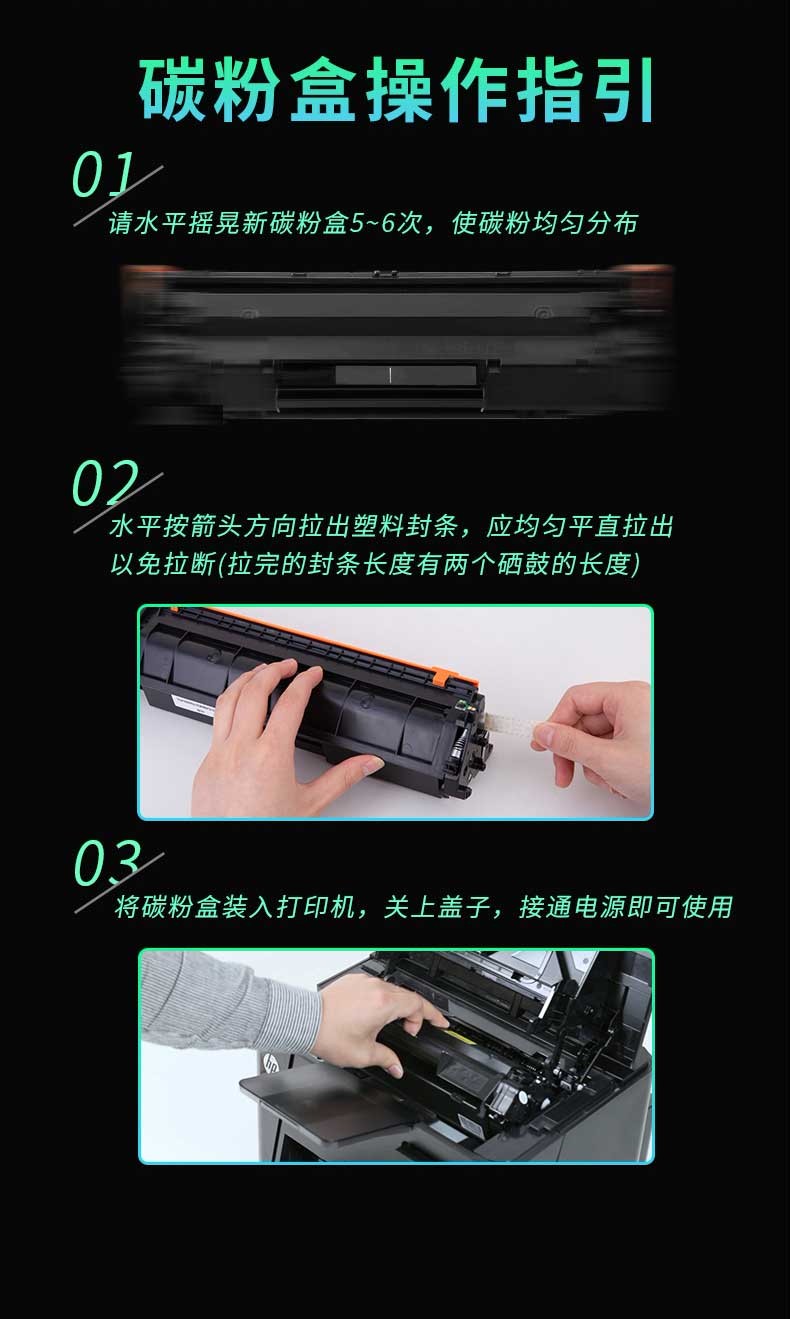 碳粉盒操作指引

01
请水平摇晃新碳粉盒5~6次，使碳粉均匀分布

02
水平按箭头方向拉出塑料封条，应均匀平直拉出以免拉断(拉完的封条长度有两个硒鼓的长度)

03
将碳粉盒装入打印机，关上盖子，接通电源即可使用