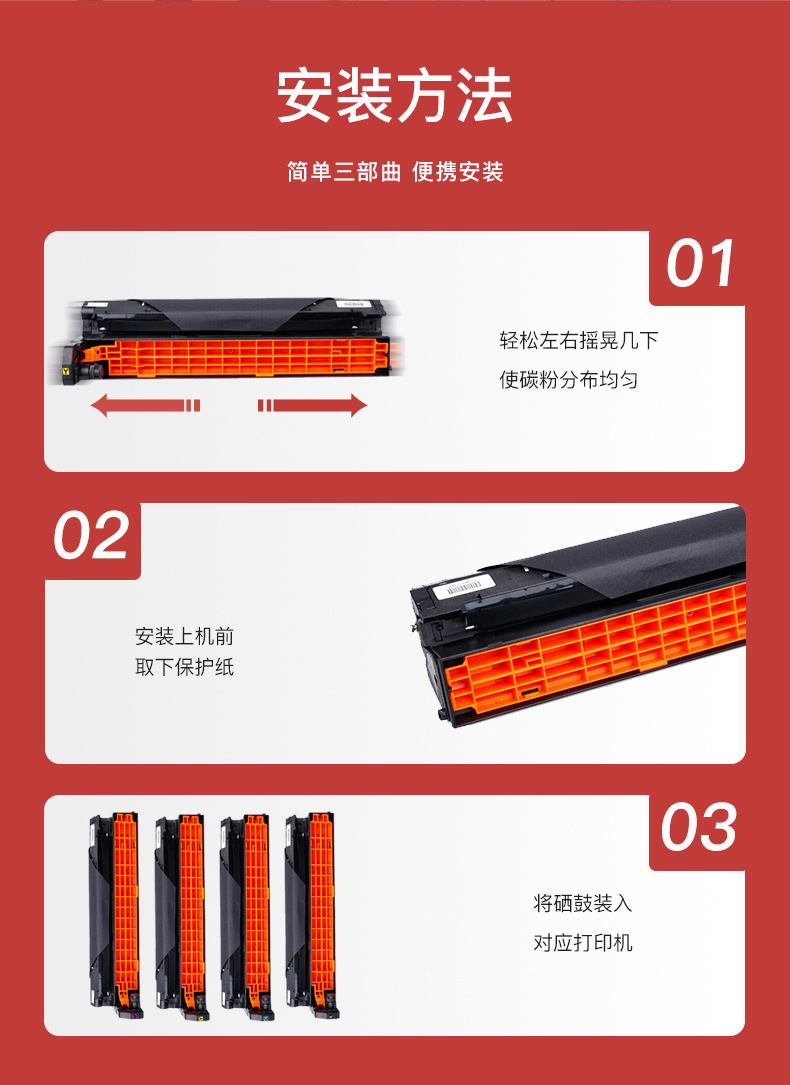 安装方法

简单三部曲 便携安装

01

轻松左右摇晃几下
使碳粉分布均匀

02

安装上机前
取下保护纸

03

将硒鼓装入
对应打印机